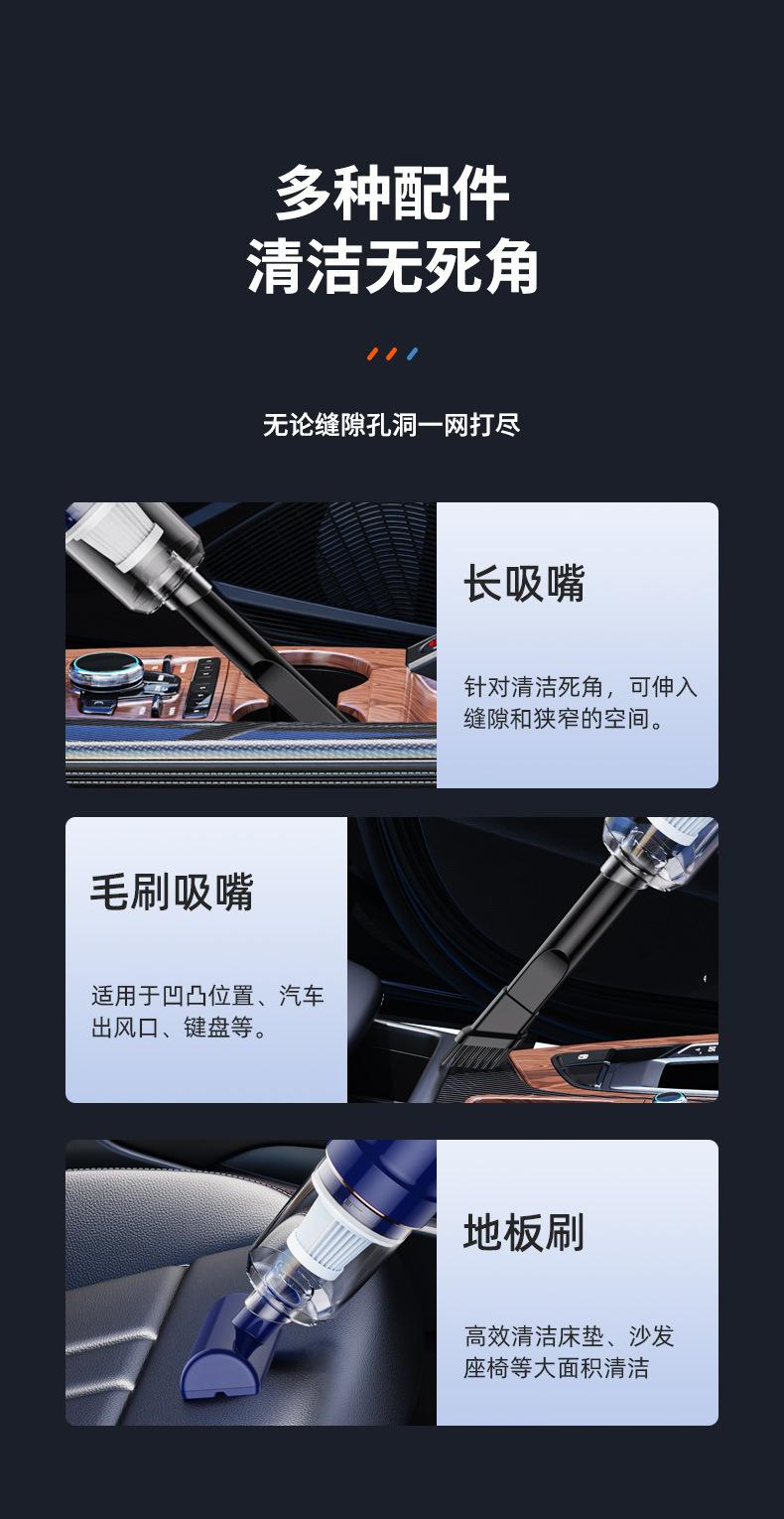 多种配件
清洁无死角

无论缝隙孔洞一网打尽

长吸嘴

针对清洁死角，可伸入缝隙和狭窄的空间。

毛刷吸嘴

适用于凹凸位置、汽车出风口、键盘等。

地板刷

高效清洁床垫、沙发座椅等大面积清洁