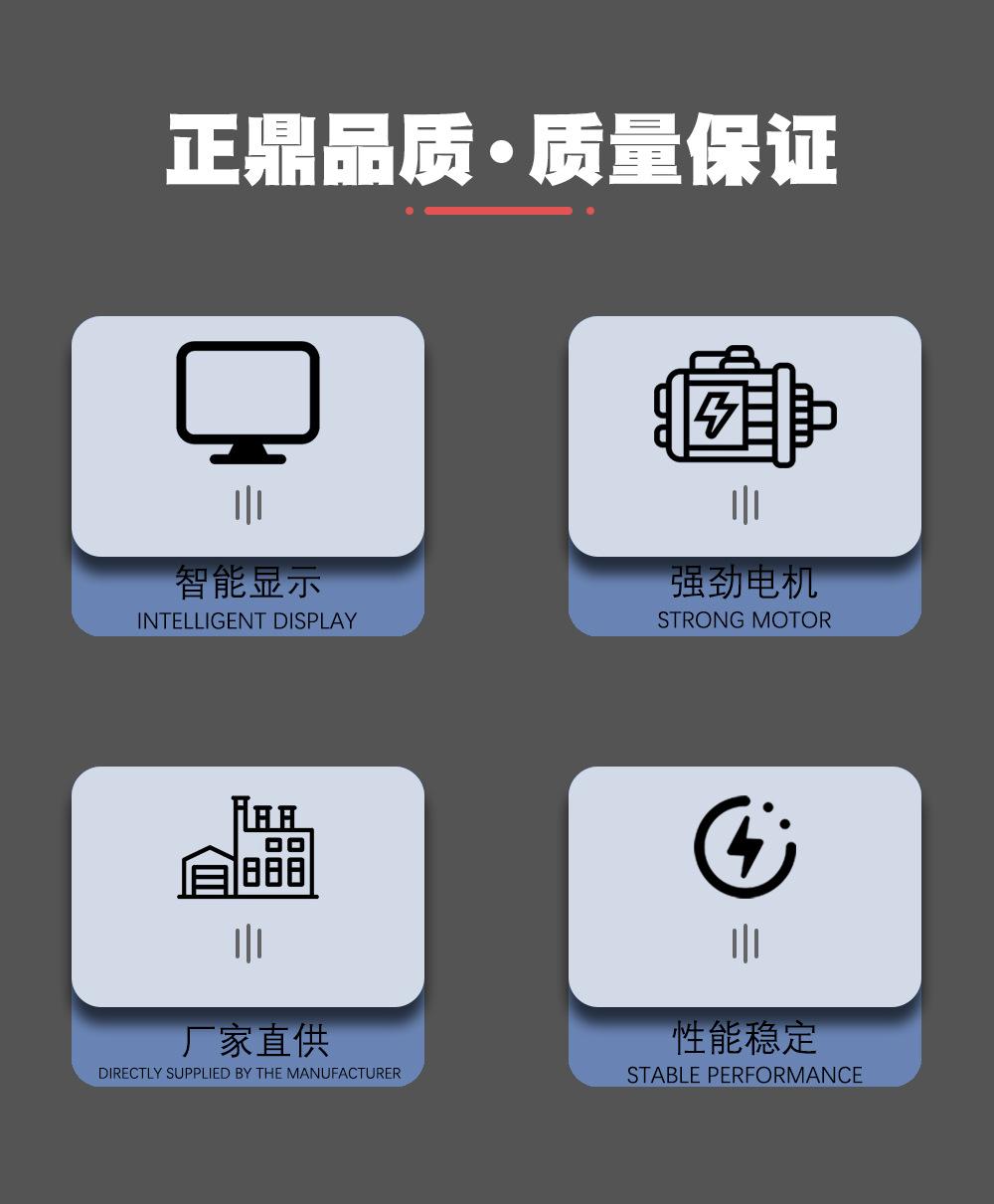 正鼎品质·质量保证

智能显示
INTELLIGENT DISPLAY

强劲电机
STRONG MOTOR

厂家直供
DIRECTLY SUPPLIED BY THE MANUFACTURER

性能稳定
STABLE PERFORMANCE