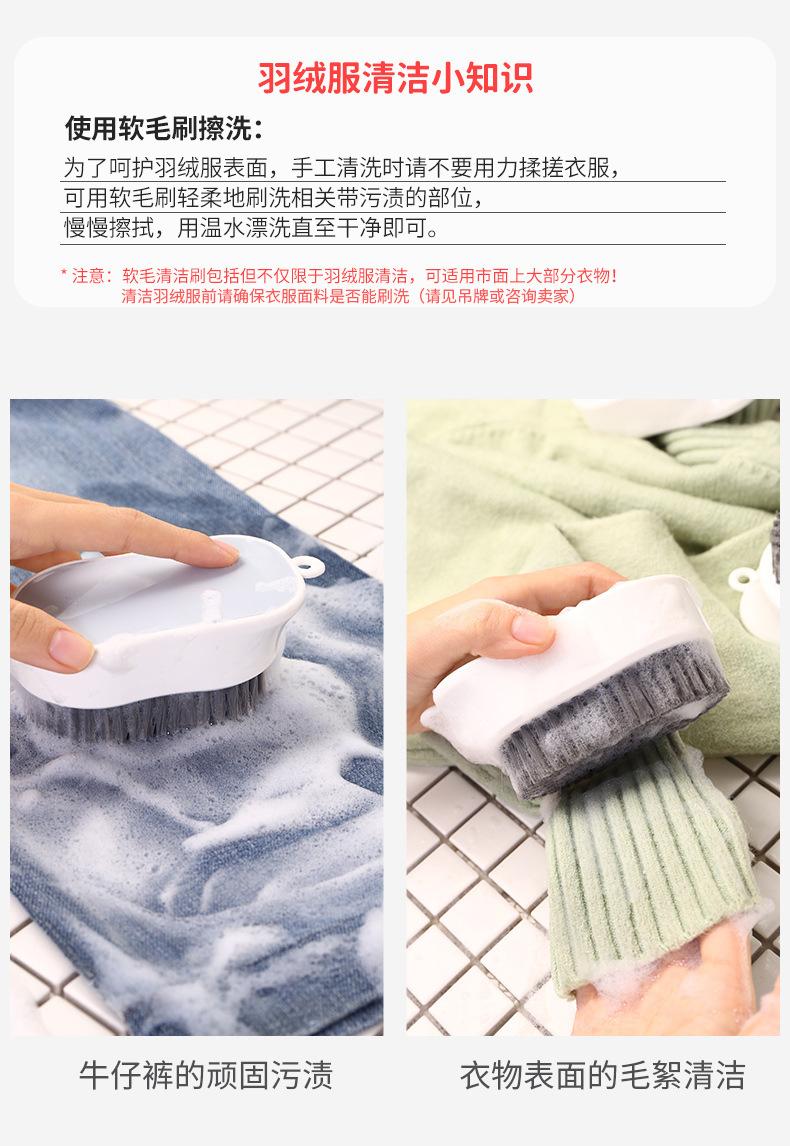 羽绒服清洁小知识

使用软毛刷擦洗：

为了呵护羽绒服表面，手工清洗时请不要用力揉搓衣服，

可用软毛刷轻柔地刷洗相关带污渍的部位，

慢慢擦拭，用温水漂洗直至干净即可。

* 注意：软毛清洁刷包括但不仅限于羽绒服清洁，可适用市面上大部分衣物！
清洁羽绒服前请确保衣服面料是否能刷洗（请见吊牌或咨询卖家）

牛仔裤的顽固污渍

衣物表面的毛絮清洁