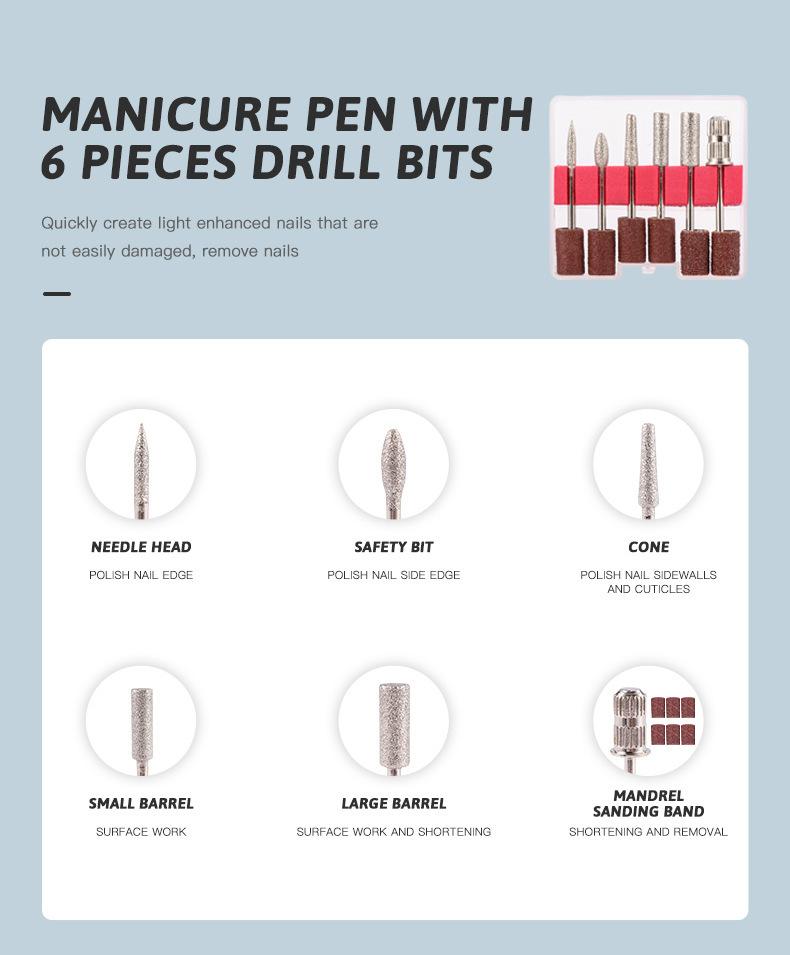 MANICURE PEN WITH 6 PIECES DRILL BITS

Quickly create light enhanced nails that are not easily damaged, remove nails

NEEDLE HEAD
POLISH NAIL EDGE

SAFETY BIT
POLISH NAIL SIDE EDGE

CONE
POLISH NAIL SIDEWALLS AND CUTICLES

SMALL BARREL
SURFACE WORK

LARGE BARREL
SURFACE WORK AND SHORTENING

MANDREL SANDING BAND
SHORTENING AND REMOVAL