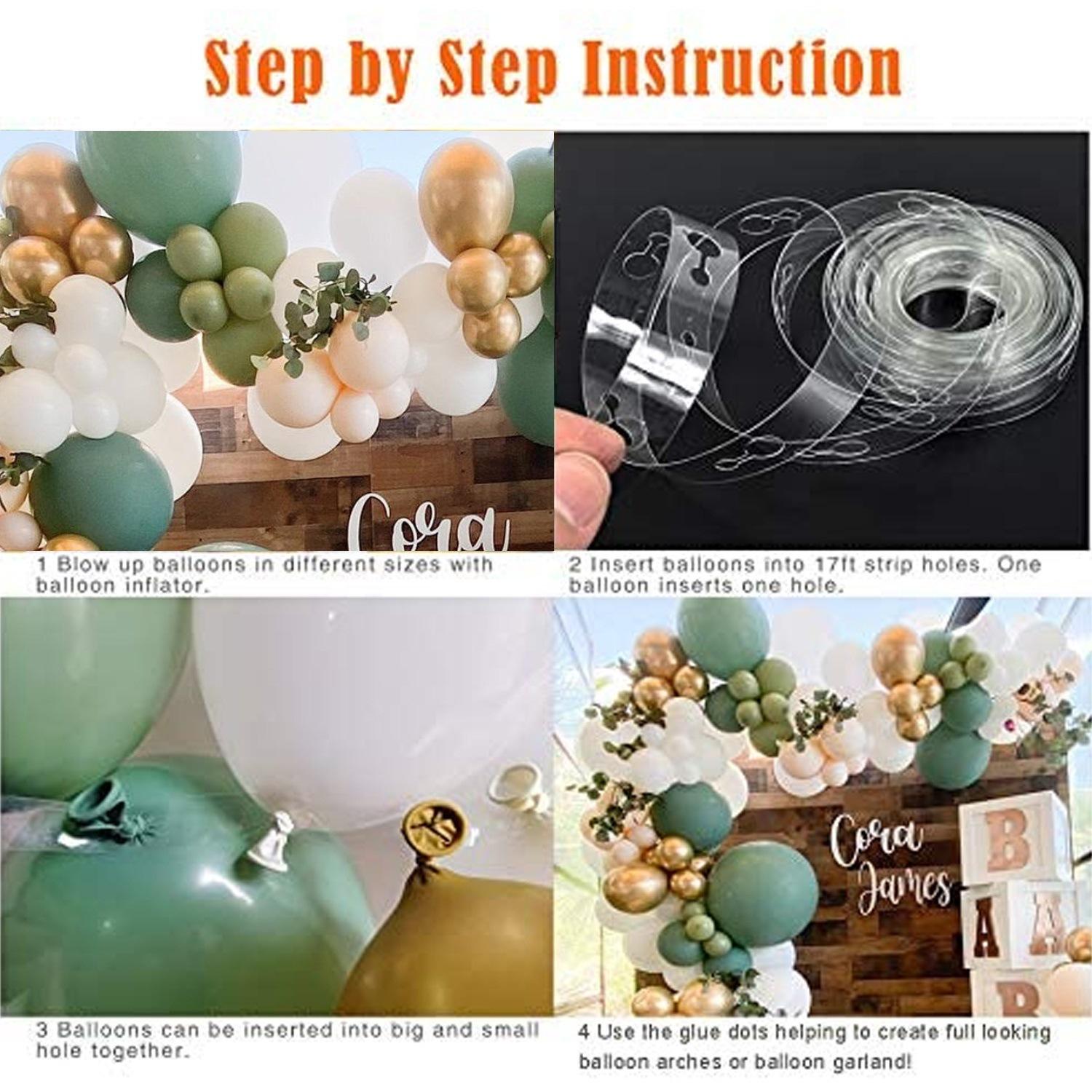 Step by Step Instruction

Cora

1 Blow up balloons in different sizes with balloon inflator.

2 Insert balloons into 17ft strip holes. One balloon inserts one hole.

Cora James

B A B

3 Balloons can be inserted into big and small hole together.

4 Use the glue dots helping to create full looking balloon arches or balloon garland!