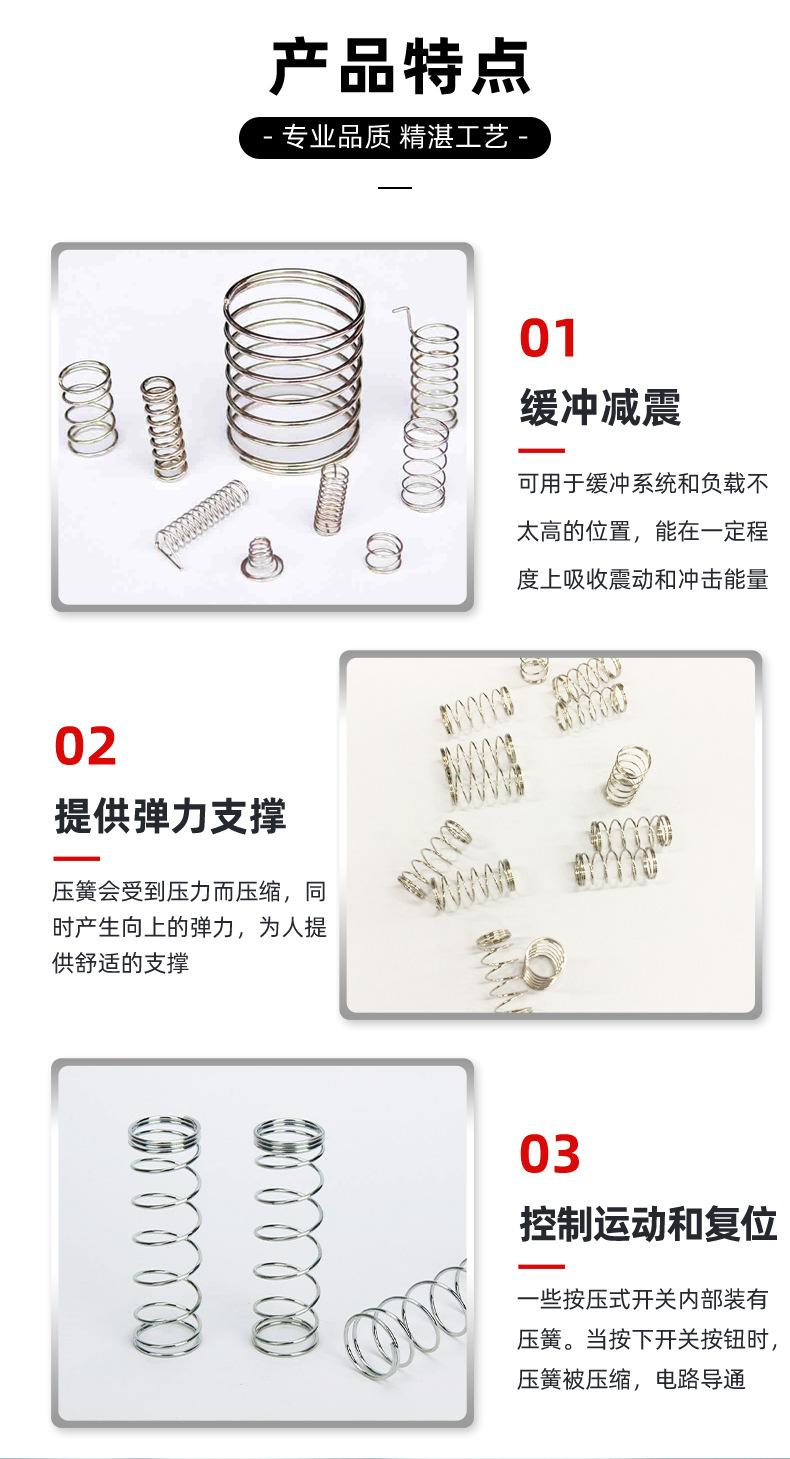 产品特点

- 专业品质 精湛工艺 -

01

缓冲减震

可用于缓冲系统和负载不太高的位置，能在一定程度上吸收震动和冲击能量

02

提供弹力支撑

压簧会受到压力而压缩，同时产生向上的弹力，为人提供舒适的支撑

03

控制运动和复位

一些按压式开关内部装有压簧。当按下开关按钮时，压簧被压缩，电路导通