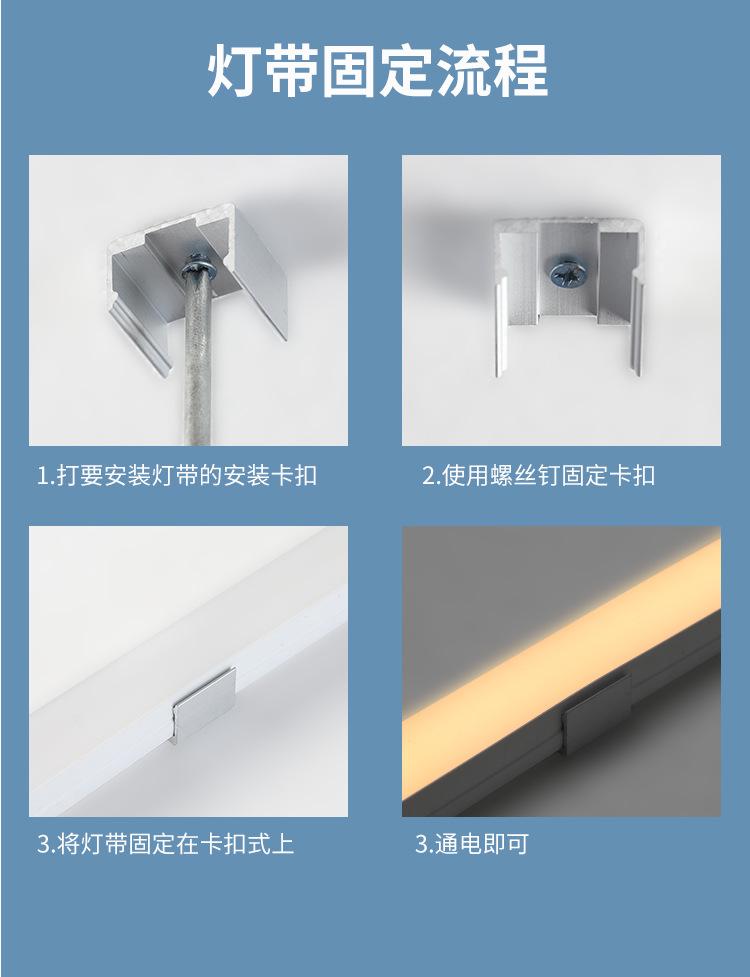 灯带固定流程

1.打要安装灯带的安装卡扣

2.使用螺丝钉固定卡扣

3.将灯带固定在卡扣式上

3.通电即可