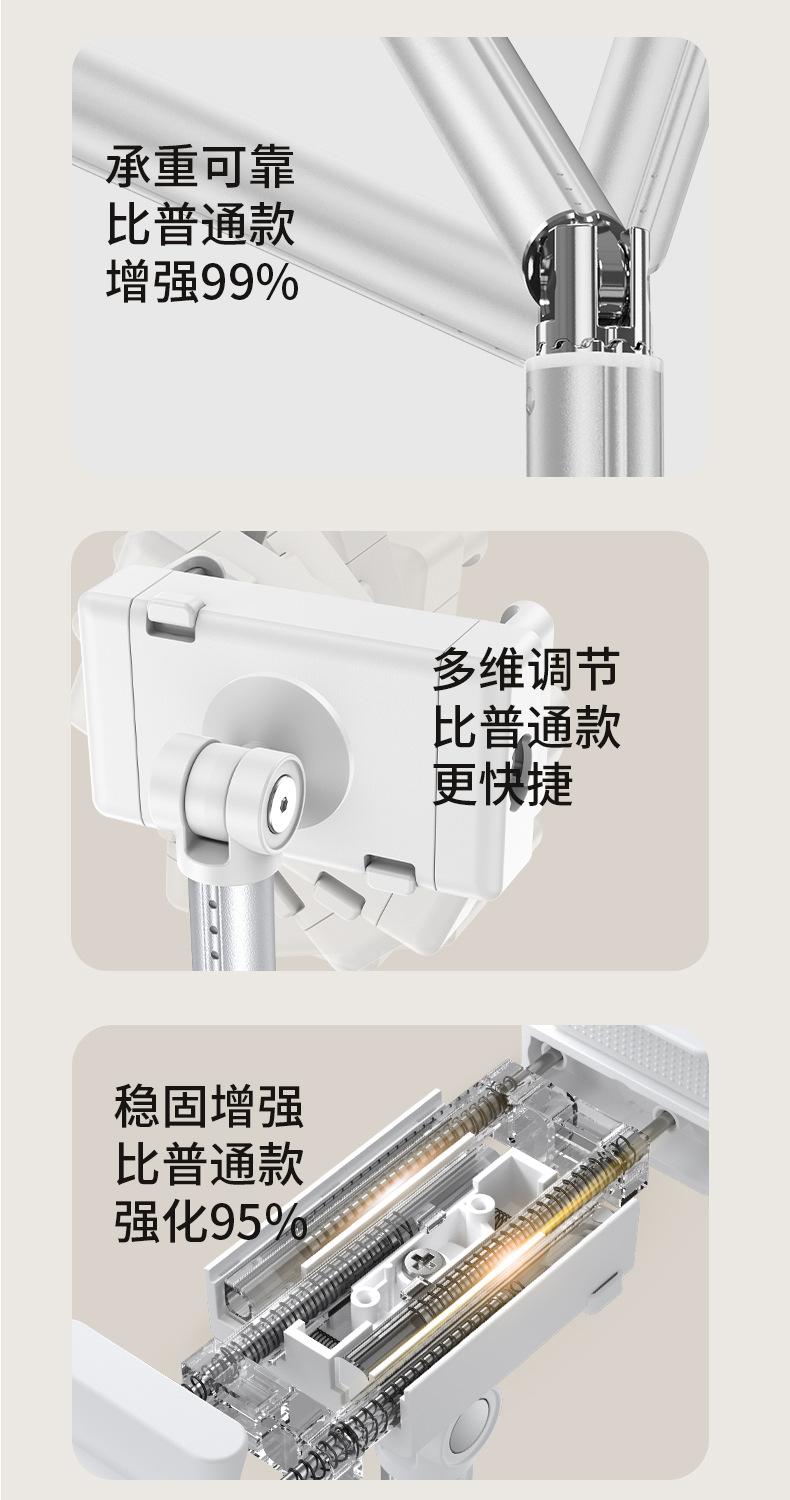 承重可靠
比普通款
增强99%

多维调节
比普通款
更快捷

稳固增强
比普通款
强化95%