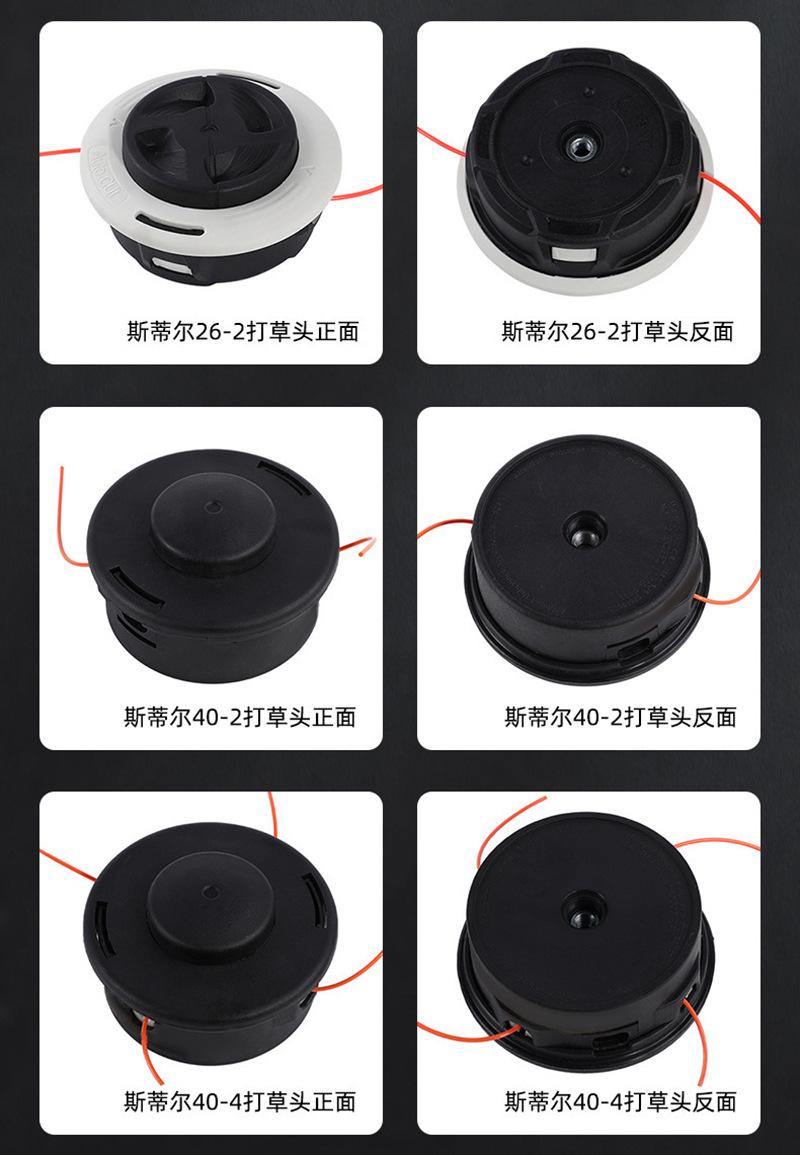 斯蒂尔26-2打草头正面

斯蒂尔26-2打草头反面

斯蒂尔40-2打草头正面

斯蒂尔40-2打草头反面

斯蒂尔40-4打草头正面

斯蒂尔40-4打草头反面