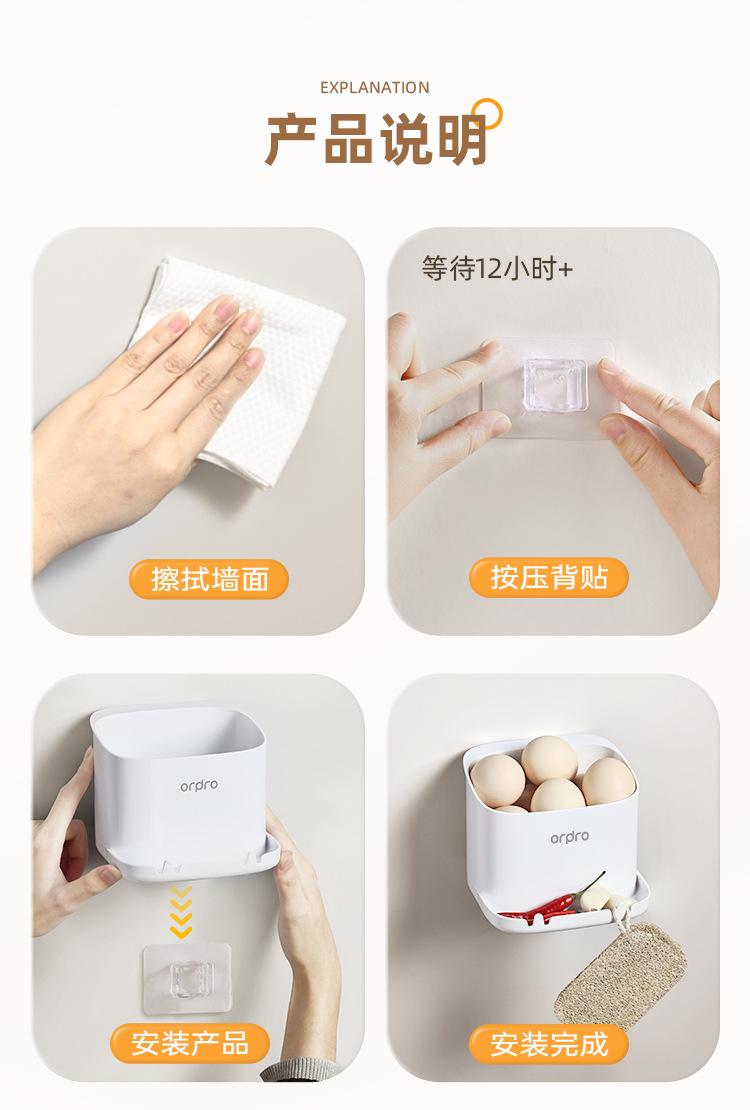 EXPLANATION

产品说明

擦拭墙面

等待12小时+

按压背贴

ordro

安装产品

ordro

安装完成