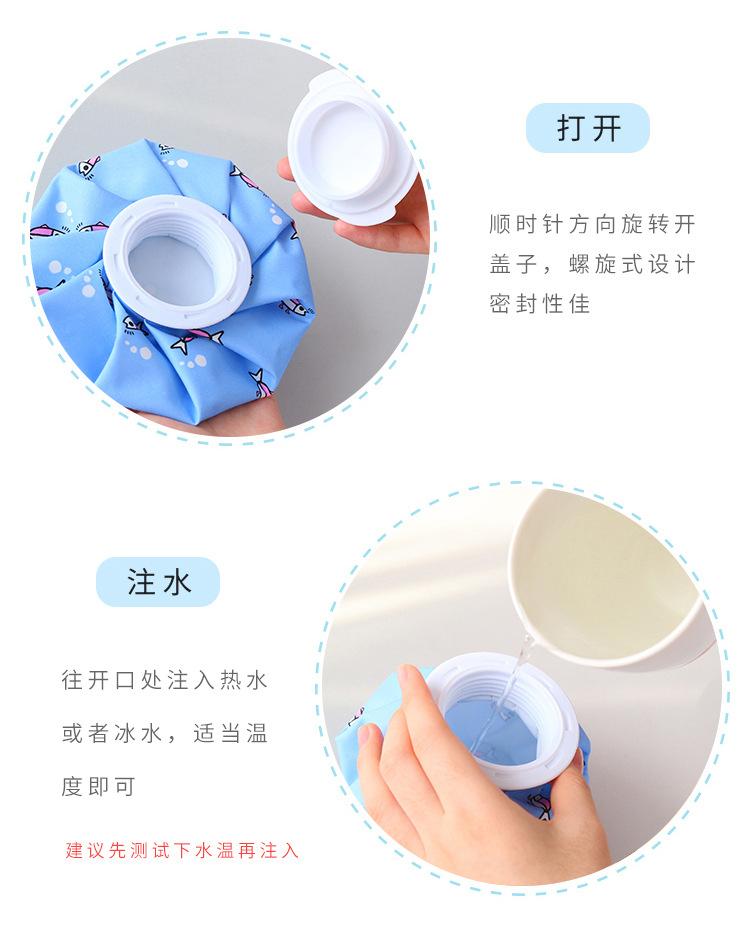 打开

顺时针方向旋转开盖子，螺旋式设计密封性佳

注水

往开口处注入热水或者冰水，适当温度即可

建议先测试下水温再注入