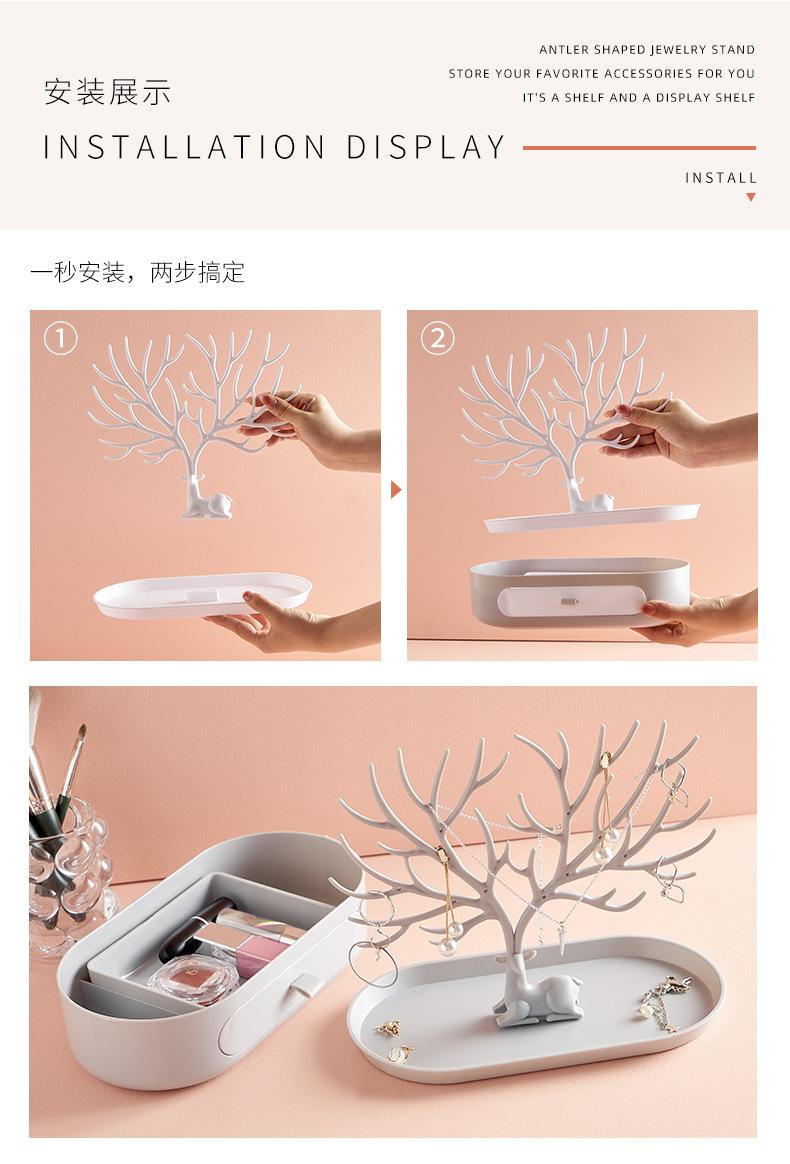 安装展示

INSTALLATION DISPLAY

ANTLER SHAPED JEWELRY STAND
STORE YOUR FAVORITE ACCESSORIES FOR YOU
IT'S A SHELF AND A DISPLAY SHELF

INSTALL

一秒安装，两步搞定

①

②