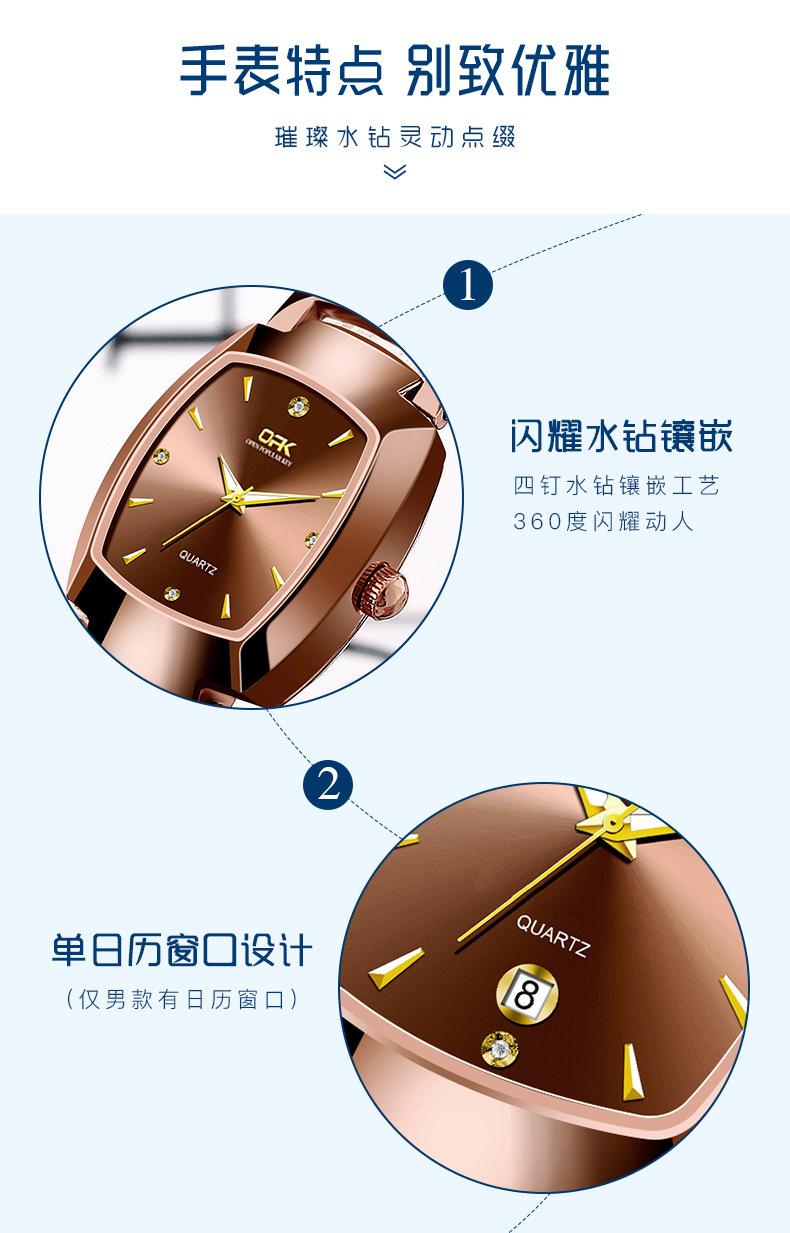 手表特点 别致优雅

璀璨水钻灵动点缀

1

OPK
OPEN POPULAR KEY
QUARTZ

闪耀水钻镶嵌

四钉水钻镶嵌工艺

360度闪耀动人

2

QUARTZ

8

单日历窗口设计

（仅男款有日历窗口）