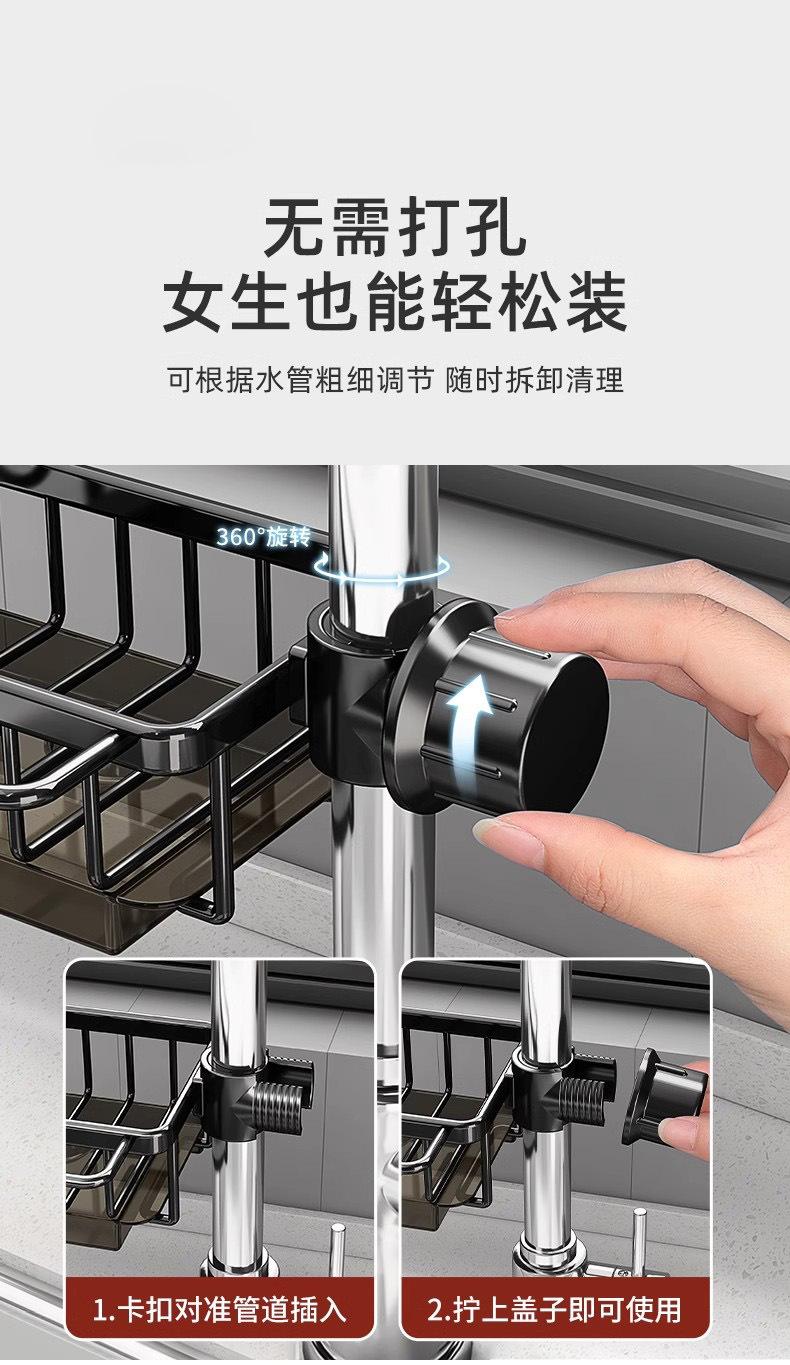 无需打孔
女生也能轻松装

可根据水管粗细调节 随时拆卸清理

360°旋转

1.卡扣对准管道插入

2.拧上盖子即可使用