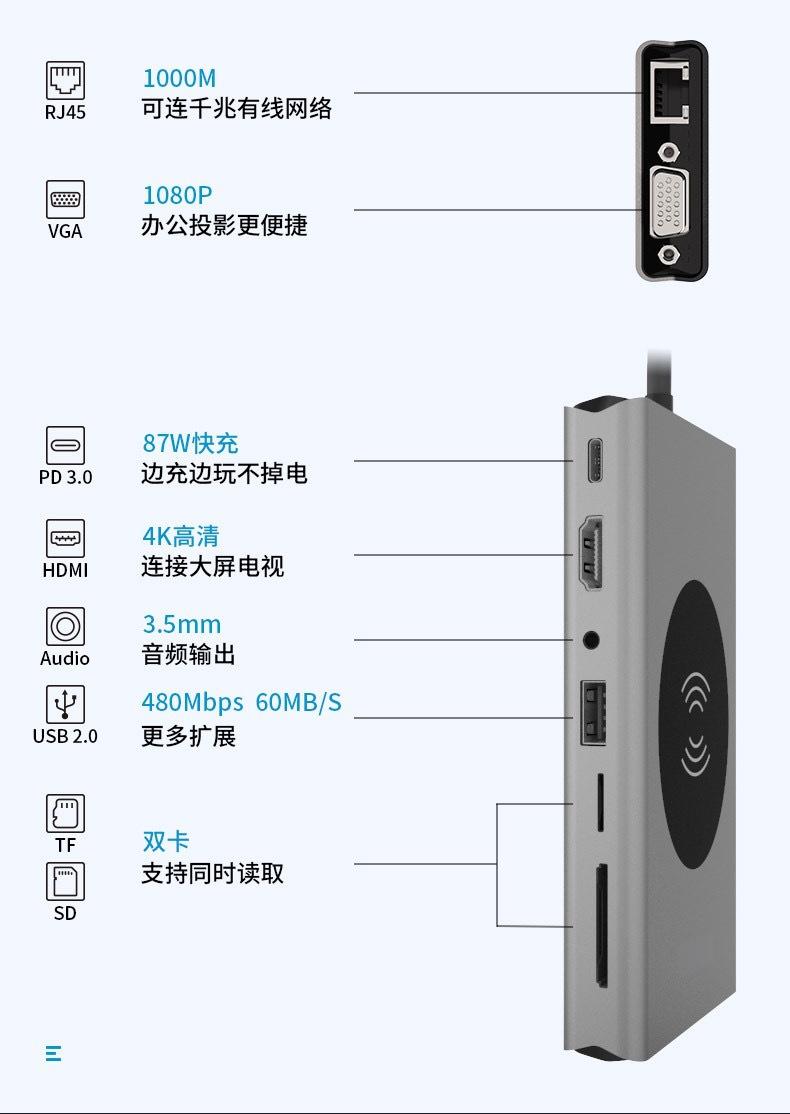 RJ45
1000M
可连千兆有线网络

VGA
1080P
办公投影更便捷

PD 3.0
87W快充
边充边玩不掉电

HDMI
4K高清
连接大屏电视

Audio
3.5mm
音频输出

USB 2.0
480Mbps 60MB/S
更多扩展

TF
SD
双卡
支持同时读取