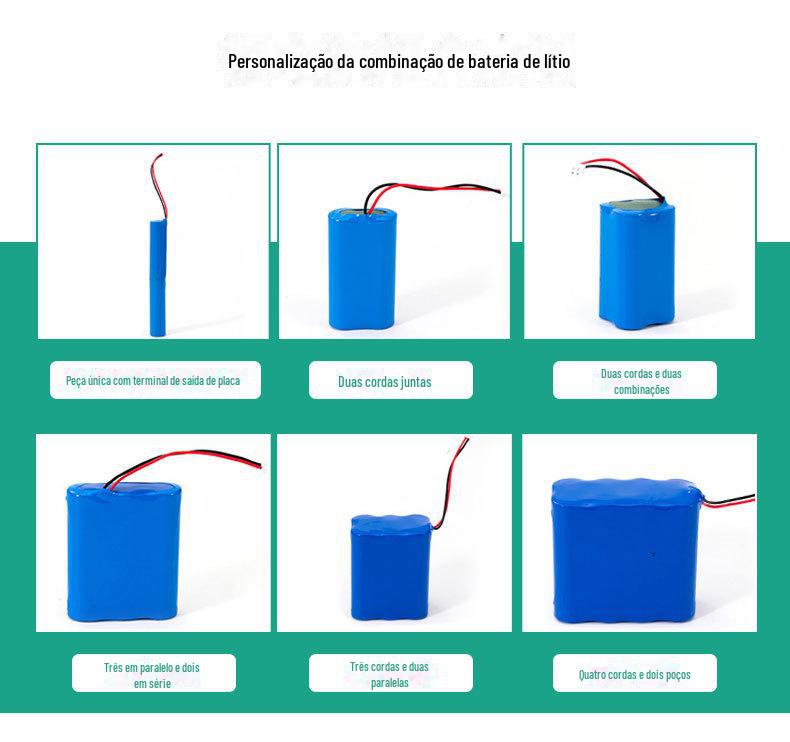 Personalização da combinação de bateria de lítio

Peça única com terminal de saída de placa

Duas cordas juntas

Duas cordas e duas combinações

Três em paralelo e dois em série

Três cordas e duas paralelas

Quatro cordas e dois poços