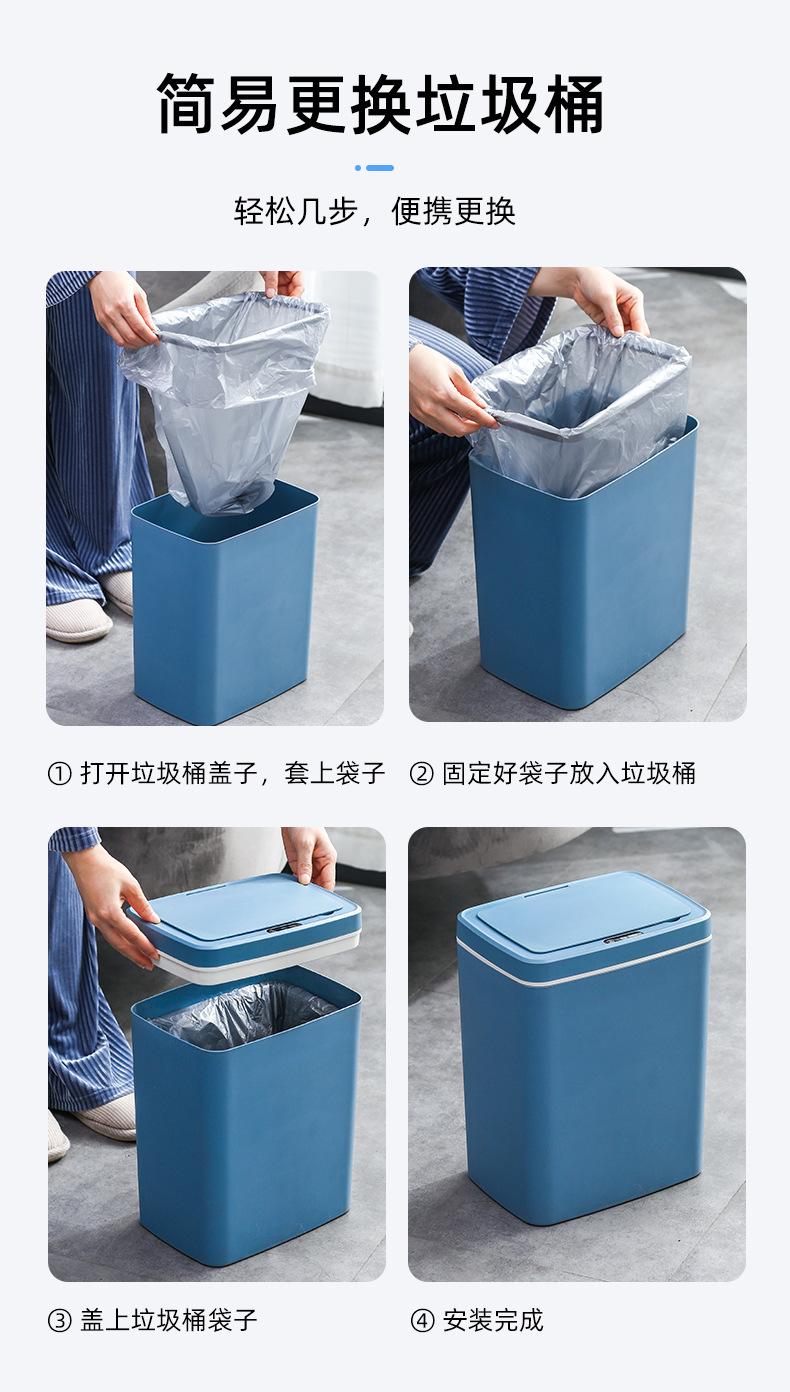 简易更换垃圾桶

轻松几步，便携更换

① 打开垃圾桶盖子，套上袋子

② 固定好袋子放入垃圾桶

③ 盖上垃圾桶袋子

④ 安装完成