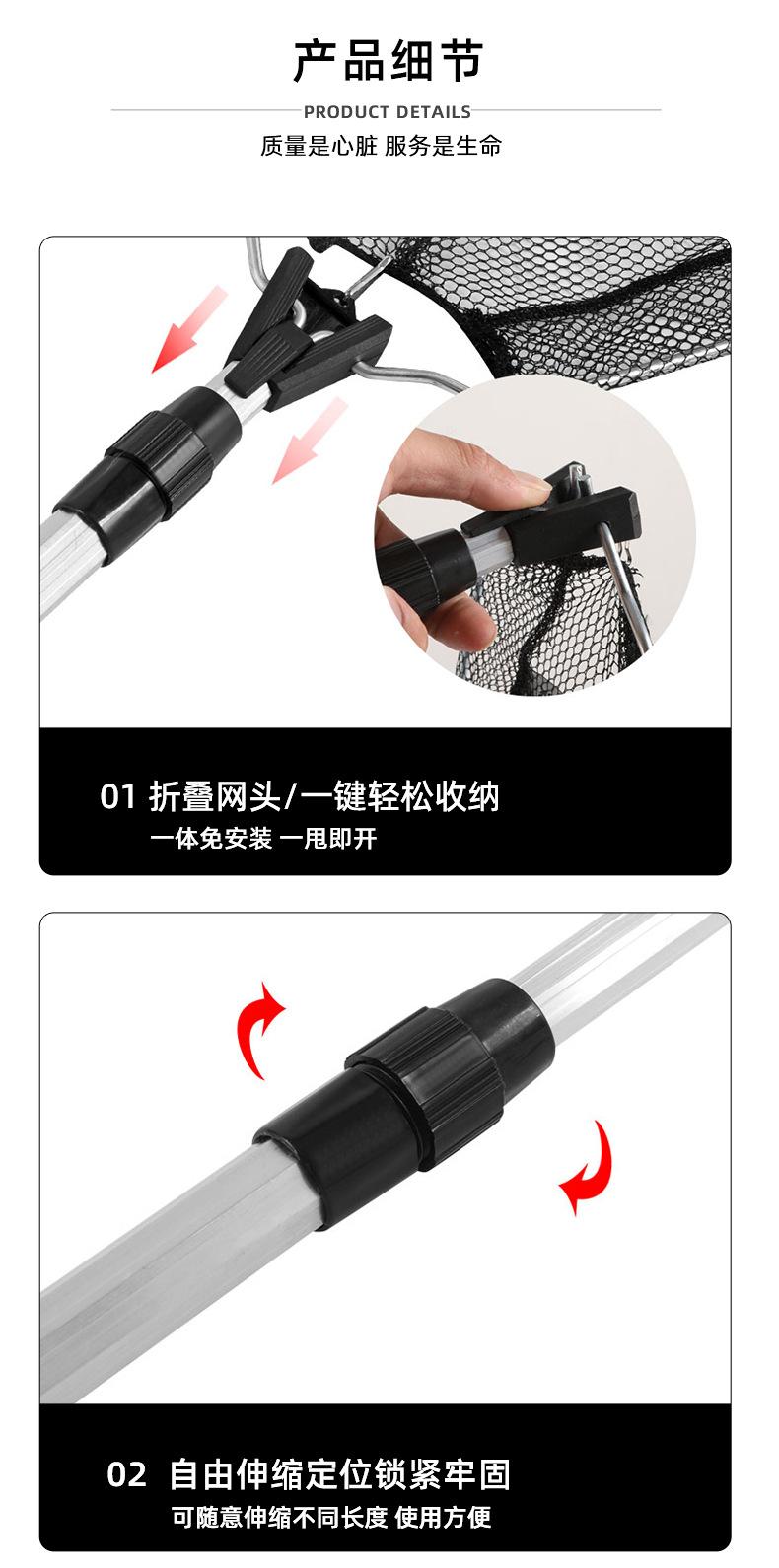 产品细节

PRODUCT DETAILS

质量是心脏 服务是生命

01 折叠网头/一键轻松收纳

一体免安装 一甩即开

02 自由伸缩定位锁紧牢固

可随意伸缩不同长度 使用方便