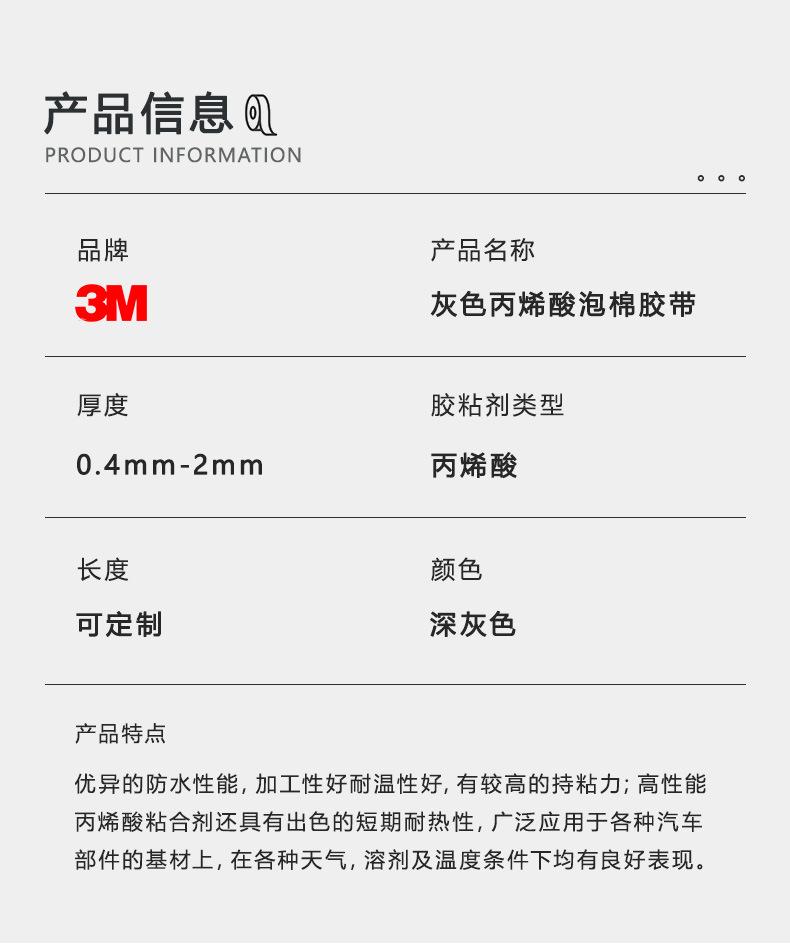 产品信息
PRODUCT INFORMATION

品牌
3M

产品名称
灰色丙烯酸泡棉胶带

厚度
0.4mm-2mm

胶粘剂类型
丙烯酸

长度
可定制

颜色
深灰色

产品特点

优异的防水性能,加工性好耐温性好,有较高的持粘力;高性能丙烯酸粘合剂还具有出色的短期耐热性,广泛应用于各种汽车部件的基材上,在各种天气,溶剂及温度条件下均有良好表现。