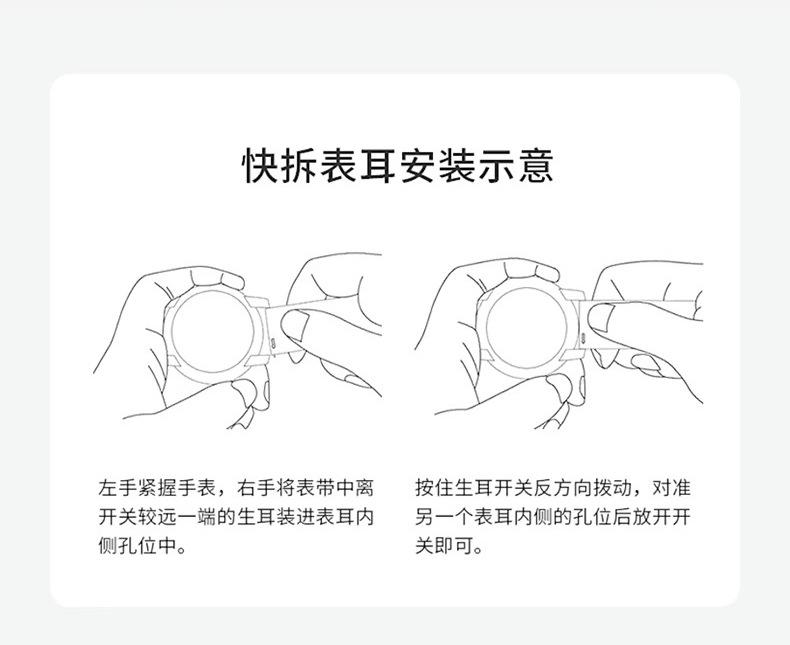 快拆表耳安装示意

左手紧握手表，右手将表带中离开关较远一端的生耳装进表耳内侧孔位中。

按住生耳开关反方向拨动，对准另一个表耳内侧的孔位后放开开关即可。