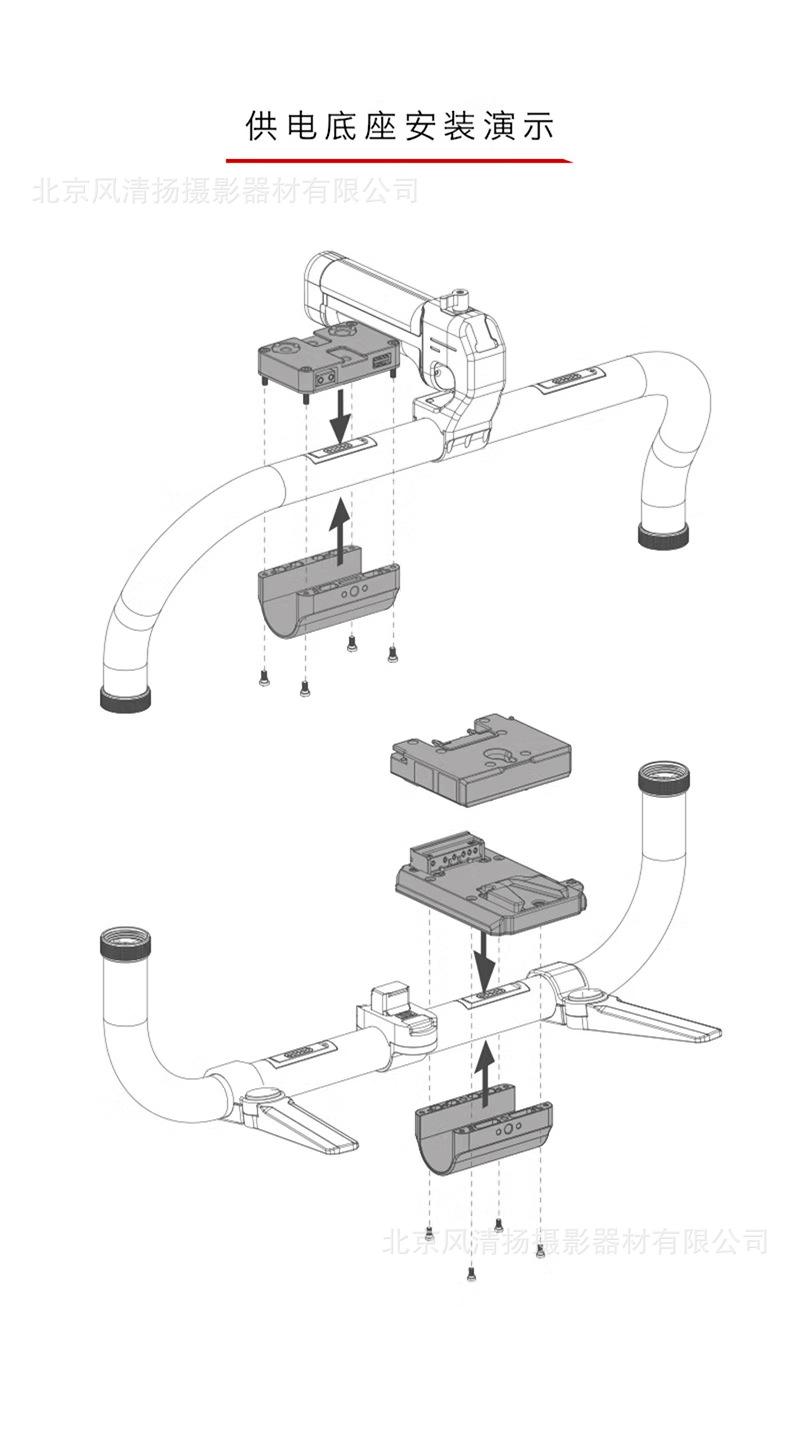 供电底座安装演示

北京风清扬摄影器材有限公司

北京风清扬摄影器材有限公司