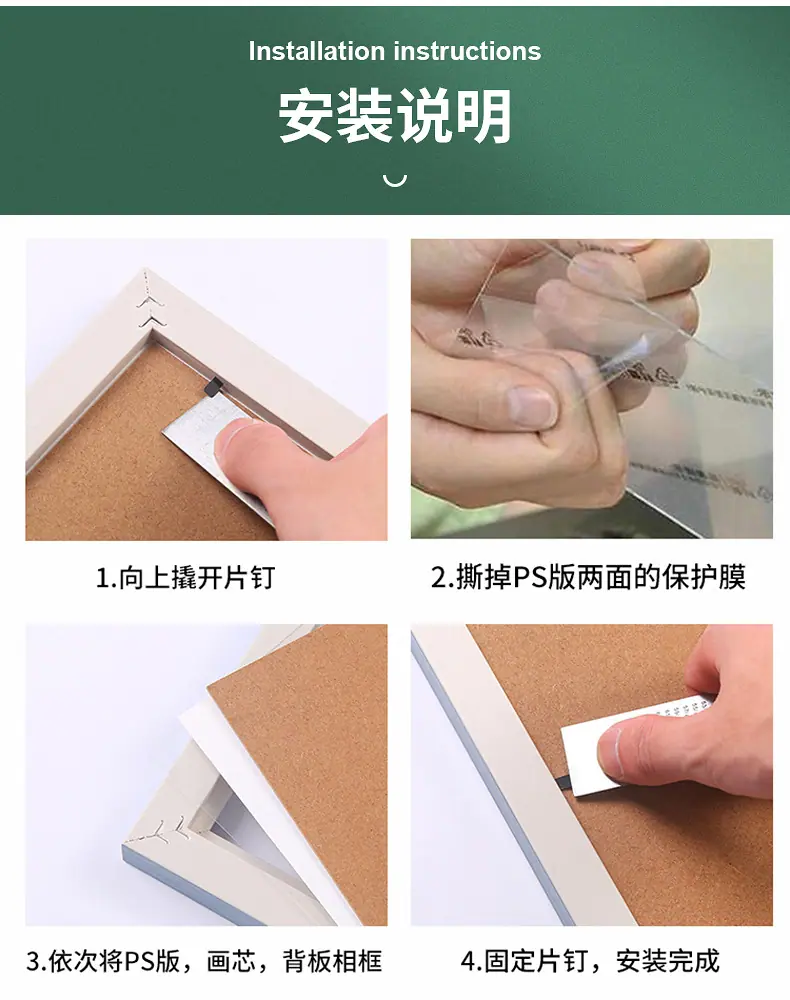 Installation instructions

安装说明

1.向上撬开片钉

2.撕掉PS版两面的保护膜

3.依次将PS版，画芯，背板相框

4.固定片钉，安装完成