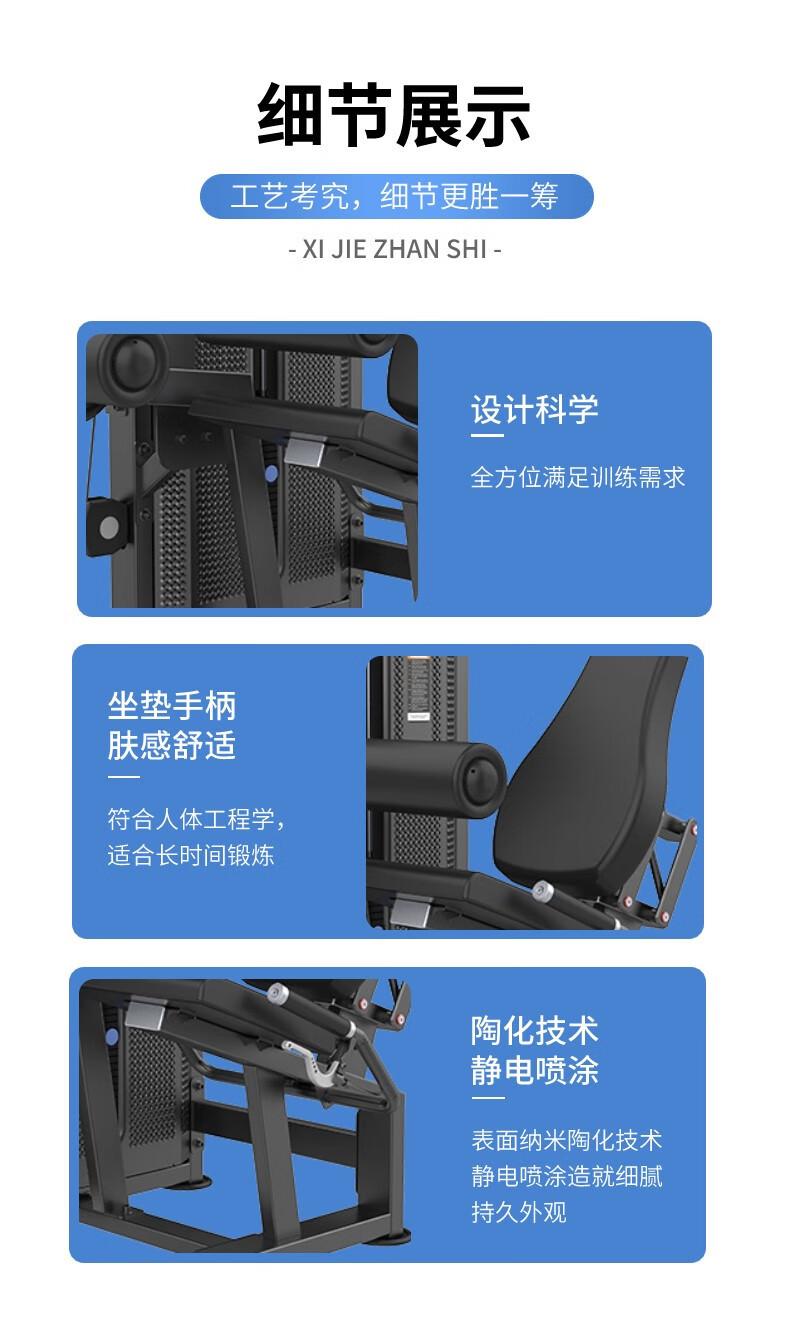 细节展示

工艺考究，细节更胜一筹

- XI JIE ZHAN SHI -

设计科学

全方位满足训练需求

坐垫手柄
肤感舒适

符合人体工程学，
适合长时间锻炼

陶化技术
静电喷涂

表面纳米陶化技术
静电喷涂造就细腻
持久外观