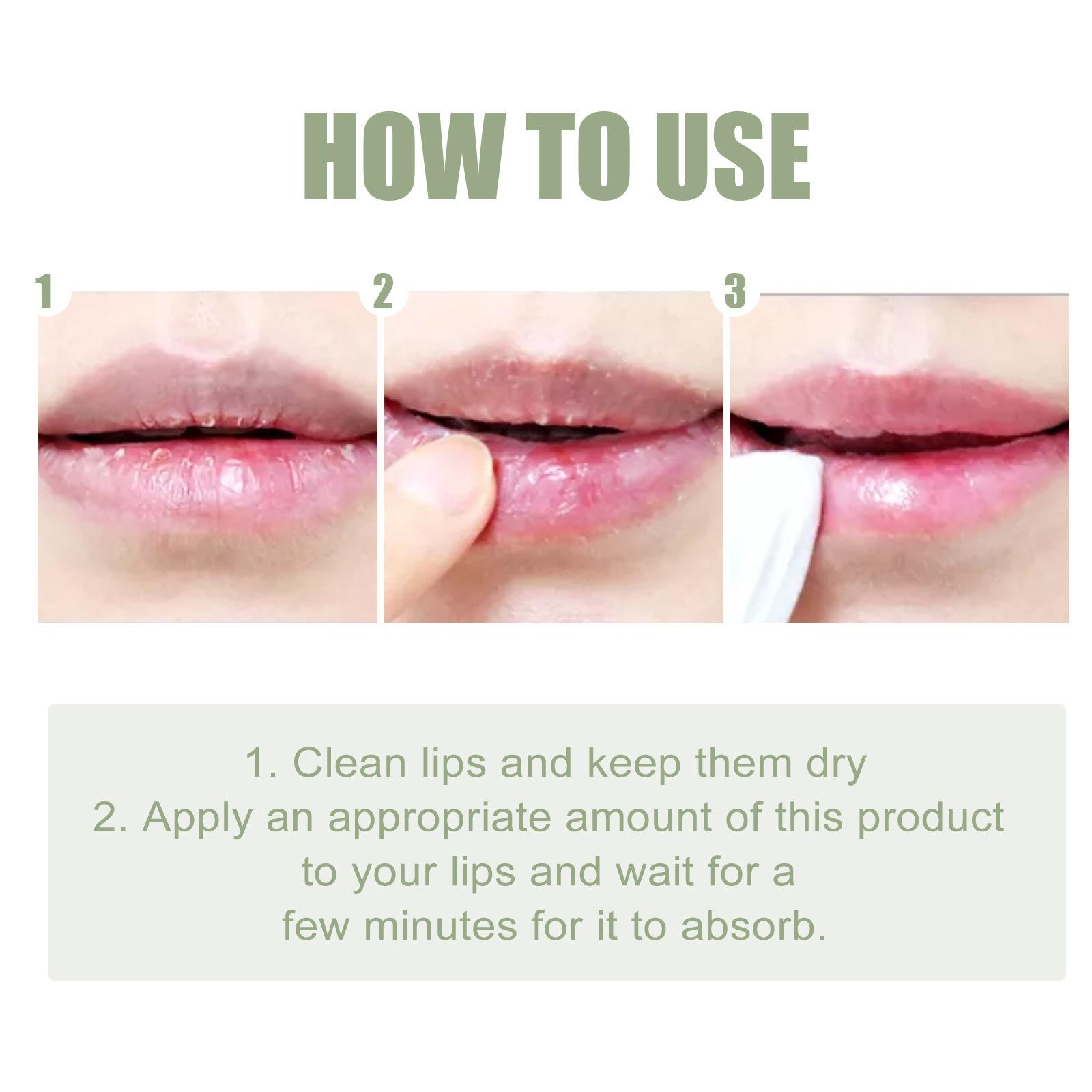 HOW TO USE

1

2

3

1. Clean lips and keep them dry
2. Apply an appropriate amount of this product to your lips and wait for a few minutes for it to absorb.