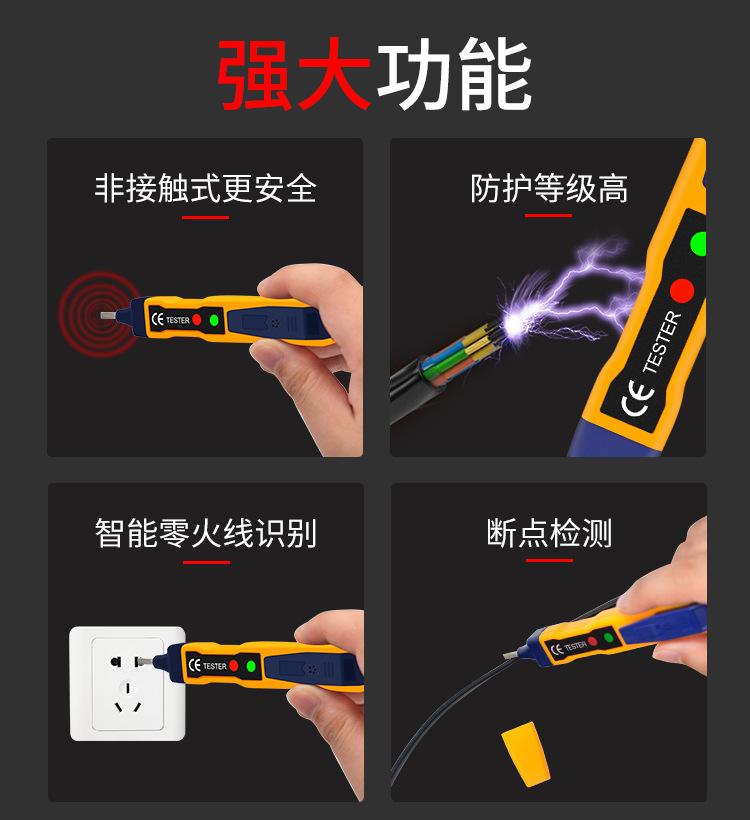 强大功能

非接触式更安全

CE TESTER

防护等级高

CE TESTER

智能零火线识别

CE TESTER

断点检测

CE TESTER