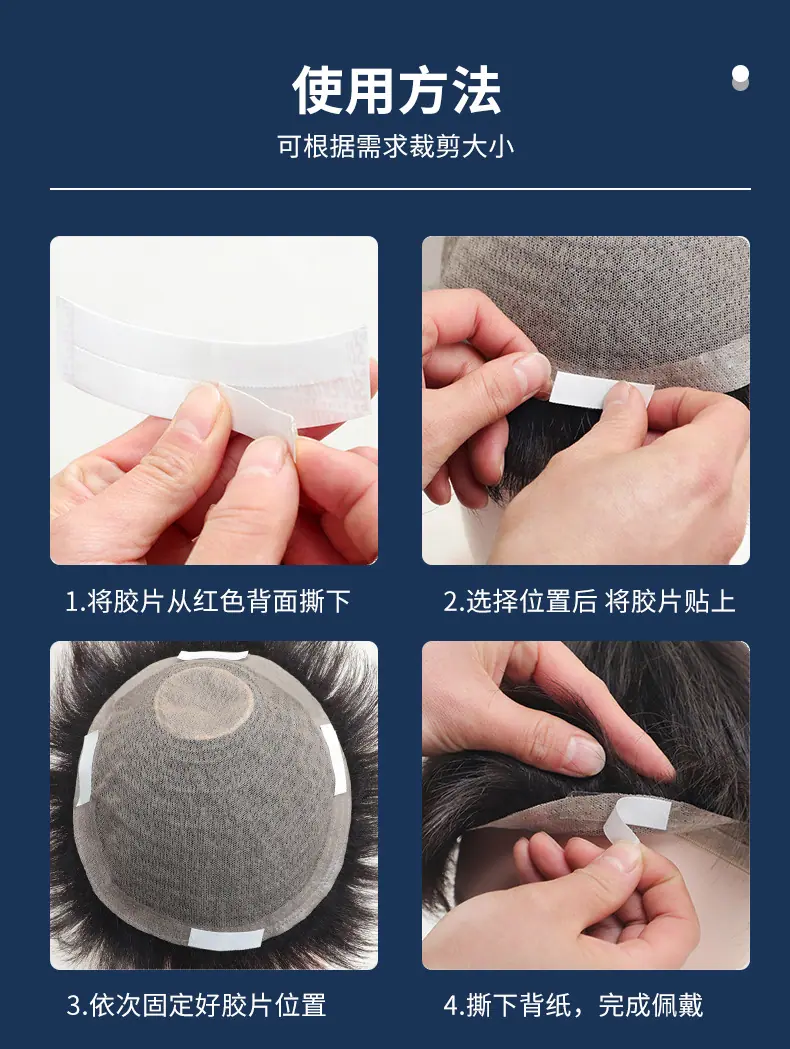 使用方法

可根据需求裁剪大小

1.将胶片从红色背面撕下

2.选择位置后 将胶片贴上

3.依次固定好胶片位置

4.撕下背纸，完成佩戴