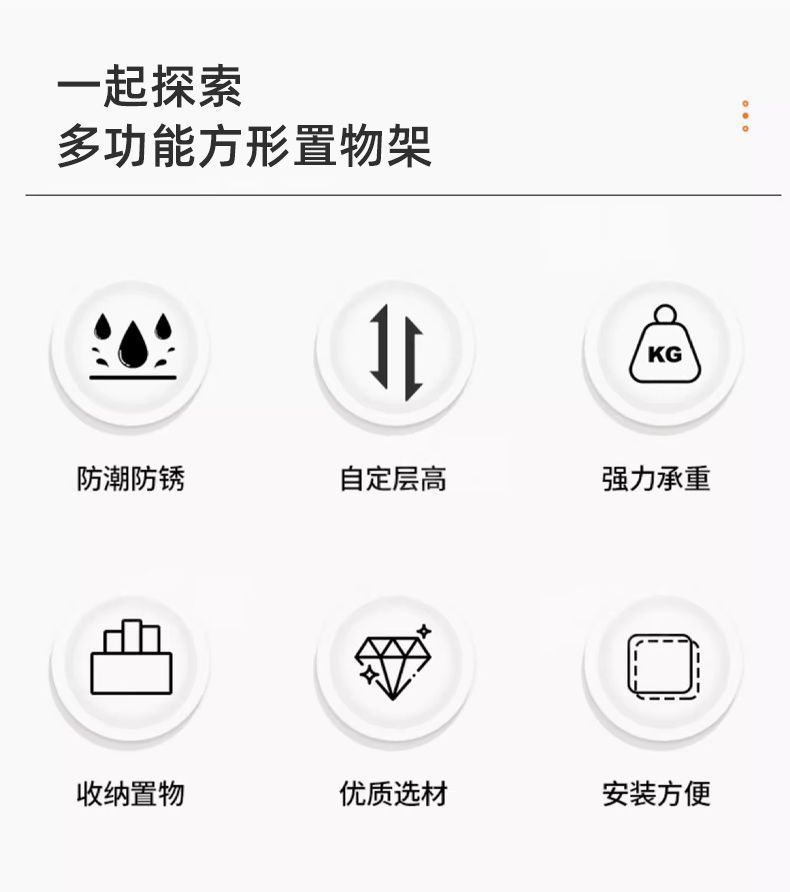 一起探索
多功能方形置物架

KG

防潮防锈

自定层高

强力承重

收纳置物

优质选材

安装方便