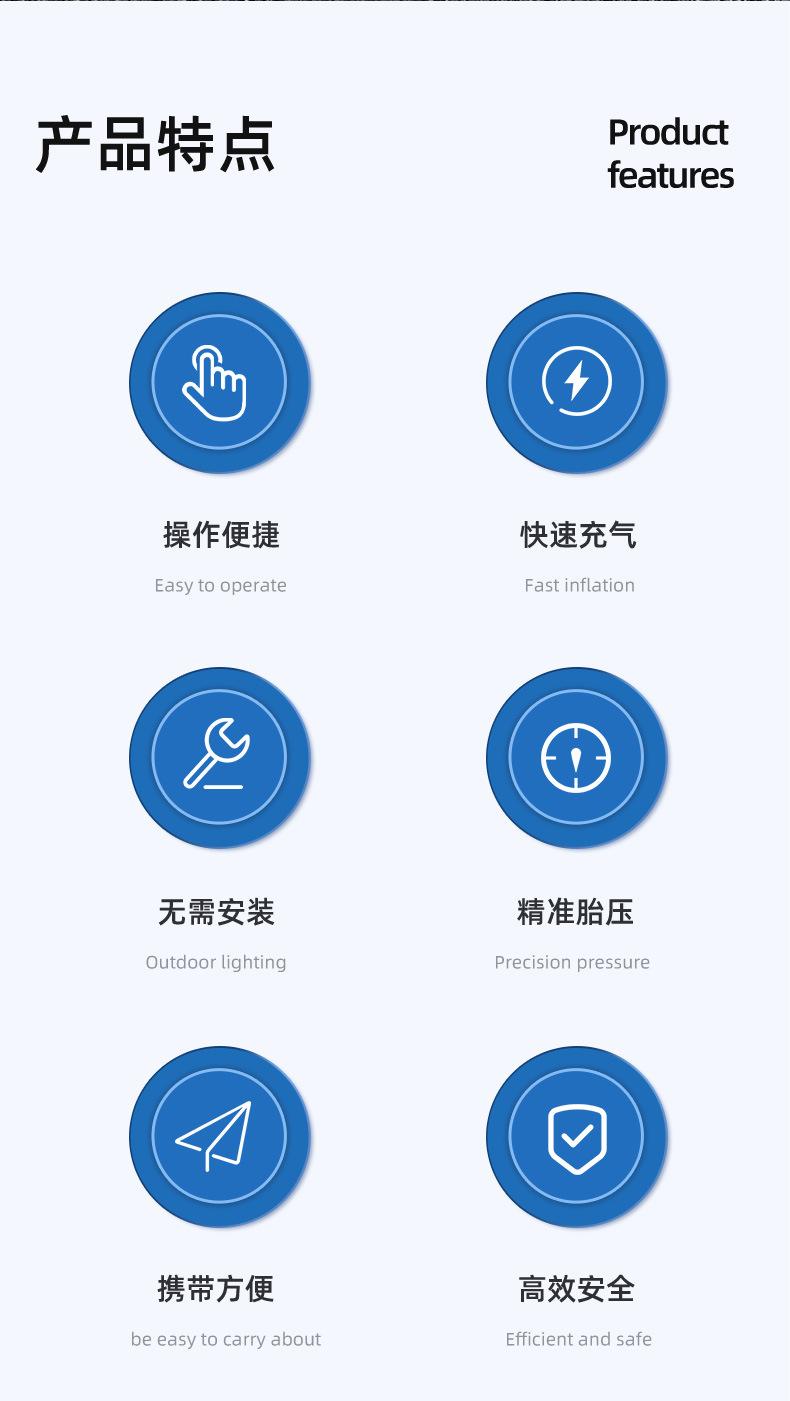 产品特点

Product features

操作便捷

Easy to operate

快速充气

Fast inflation

无需安装

Outdoor lighting

精准胎压

Precision pressure

携带方便

be easy to carry about

高效安全

Efficient and safe