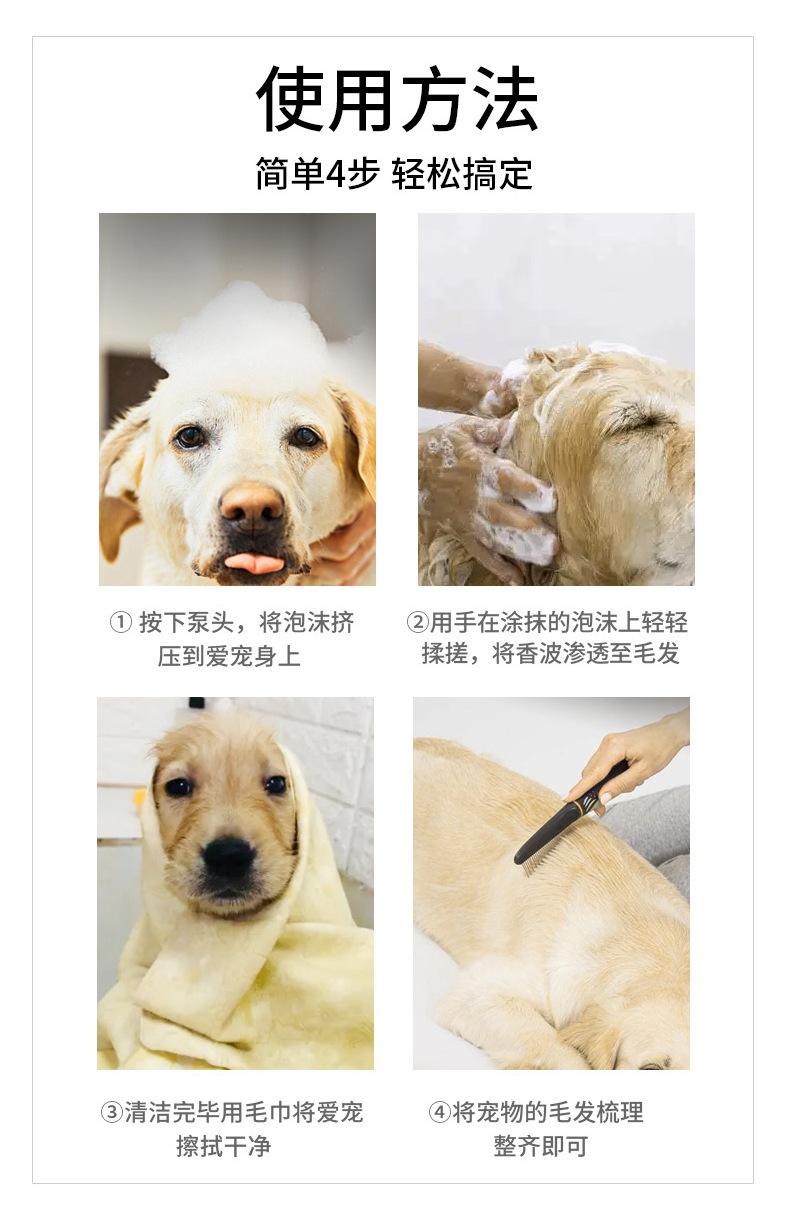 使用方法

简单4步 轻松搞定

① 按下泵头，将泡沫挤压到爱宠身上

②用手在涂抹的泡沫上轻轻揉搓，将香波渗透至毛发

③清洁完毕用毛巾将爱宠擦拭干净

④将宠物的毛发梳理整齐即可