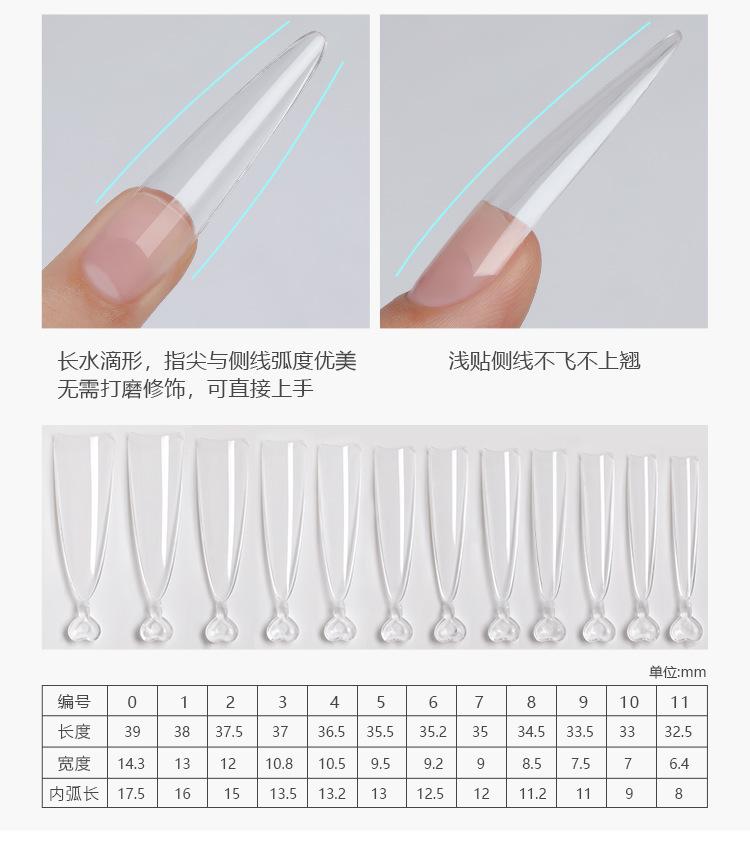 长水滴形，指尖与侧线弧度优美
无需打磨修饰，可直接上手

浅贴侧线不飞不上翘

单位:mm

| 编号 | 0 | 1 | 2 | 3 | 4 | 5 | 6 | 7 | 8 | 9 | 10 | 11 |
|---|---|---|---|---|---|---|---|---|---|---|---|---|
| 长度 | 39 | 38 | 37.5 | 37 | 36.5 | 35.5 | 35.2 | 35 | 34.5 | 33.5 | 33 | 32.5 |
| 宽度 | 14.3 | 13 | 12 | 10.8 | 10.5 | 9.5 | 9.2 | 9 | 8.5 | 7.5 | 7 | 6.4 |
| 内弧长 | 17.5 | 16 | 15 | 13.5 | 13.2 | 13 | 12.5 | 12 | 11.2 | 11 | 9 | 8 |