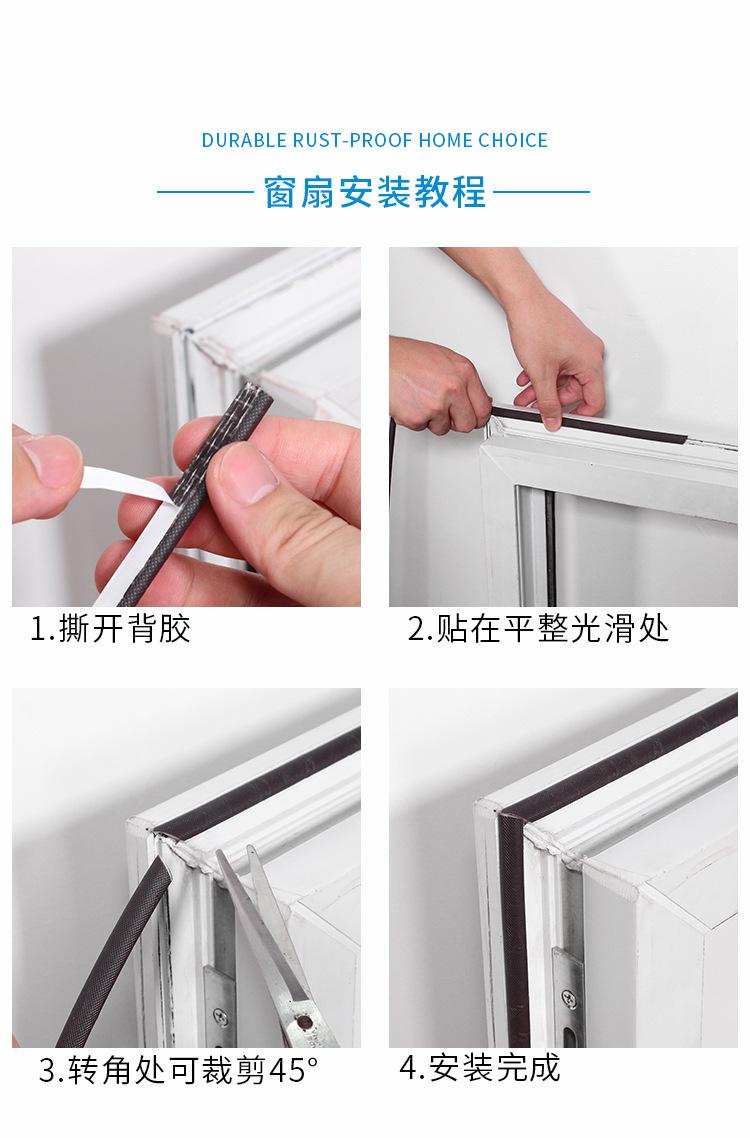 DURABLE RUST-PROOF HOME CHOICE

窗扇安装教程

1.撕开背胶

2.贴在平整光滑处

3.转角处可裁剪45°

4.安装完成