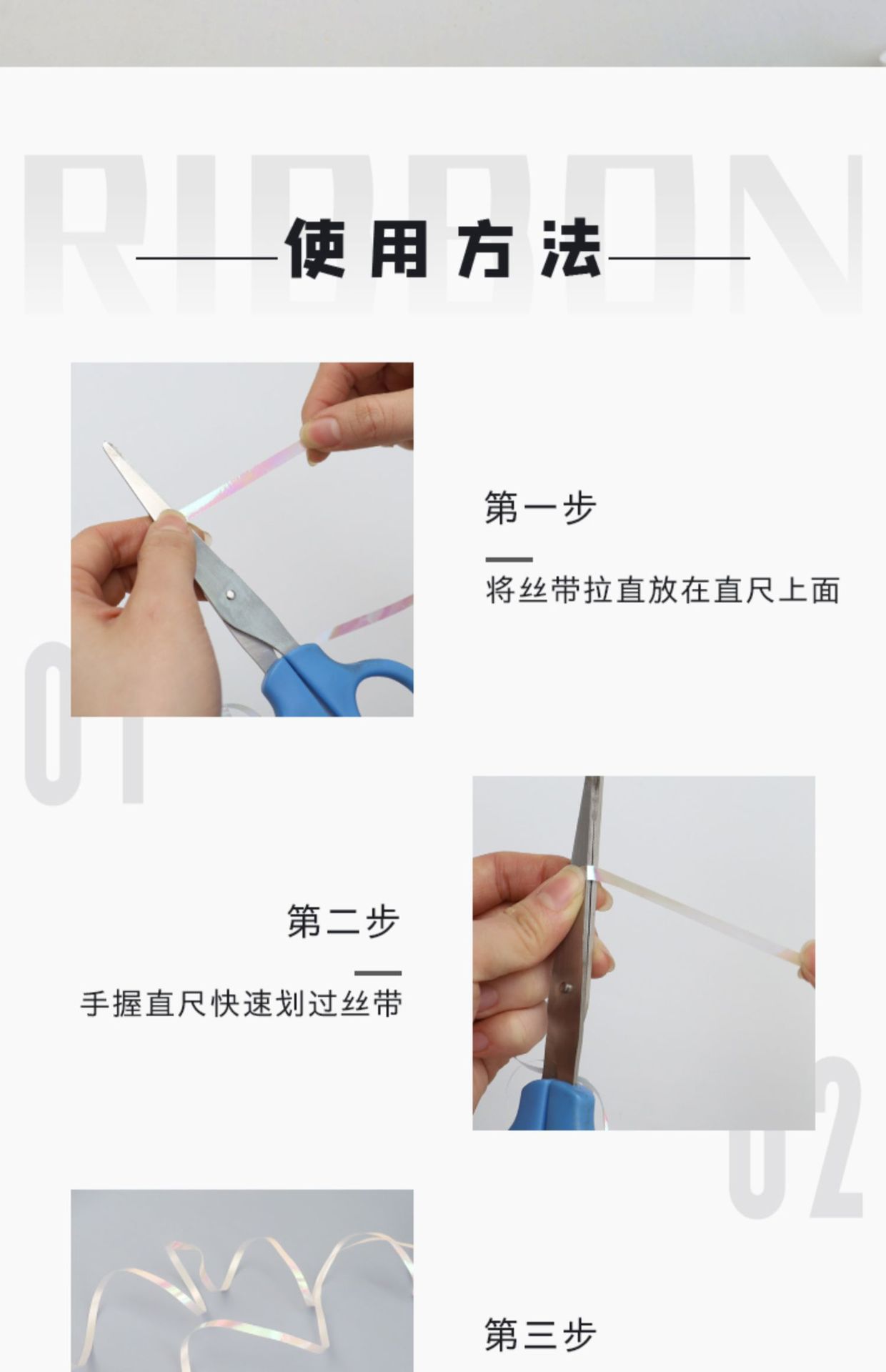 RIBBON

使用方法

第一步

将丝带拉直放在直尺上面

01

第二步

手握直尺快速划过丝带

02

第三步