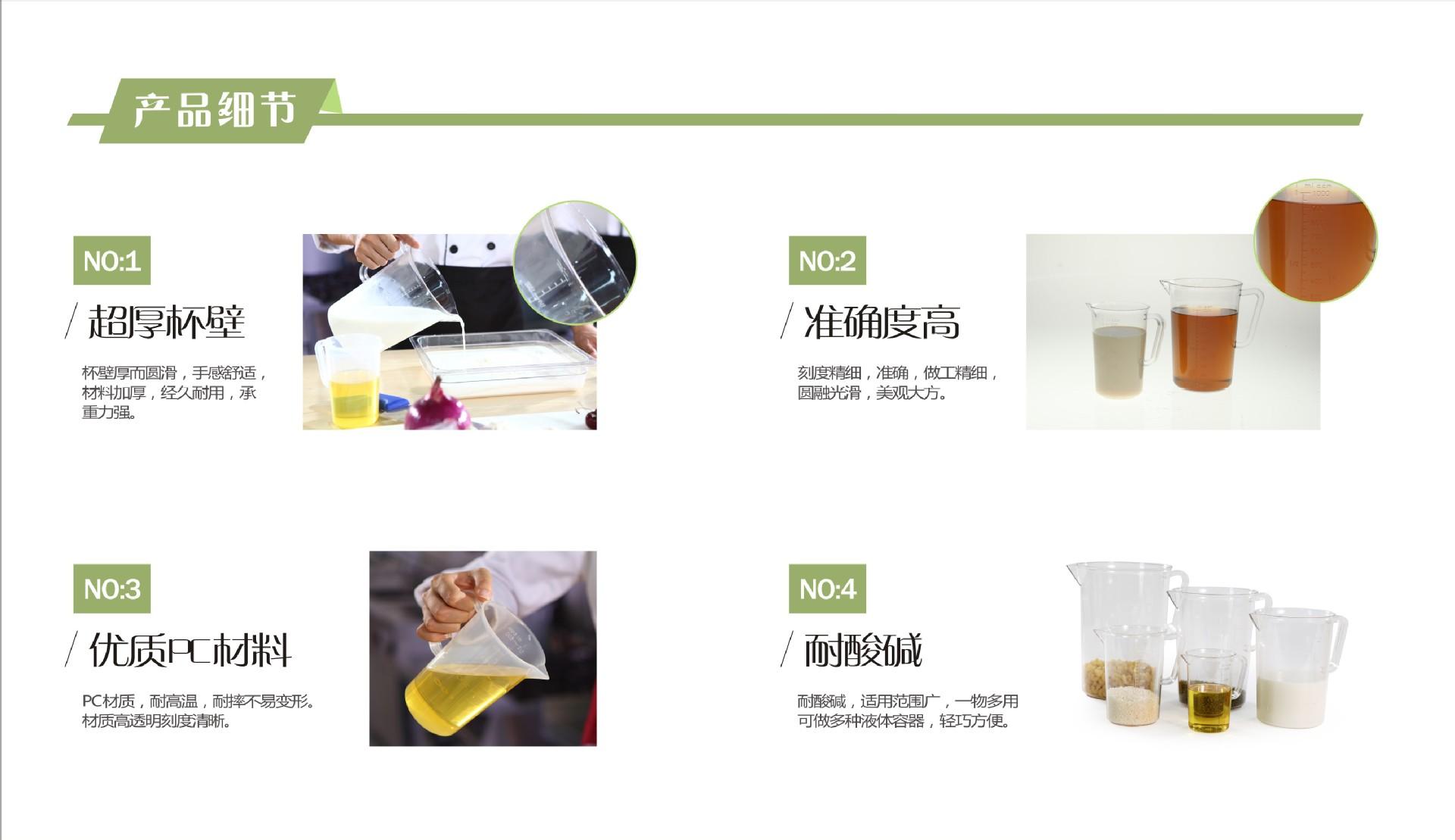 产品细节

NO:1

/ 超厚杯壁

杯壁厚而圆滑，手感舒适，材料加厚，经久耐用，承重力强。

NO:2

/ 准确度高

刻度精细，准确，做工精细，圆融光滑，美观大方。

NO:3

/ 优质PC材料

PC材质，耐高温，耐摔不易变形。材质高透明刻度清晰。

NO:4

/ 耐酸碱

耐酸碱，适用范围广，一物多用可做多种液体容器，轻巧方便。