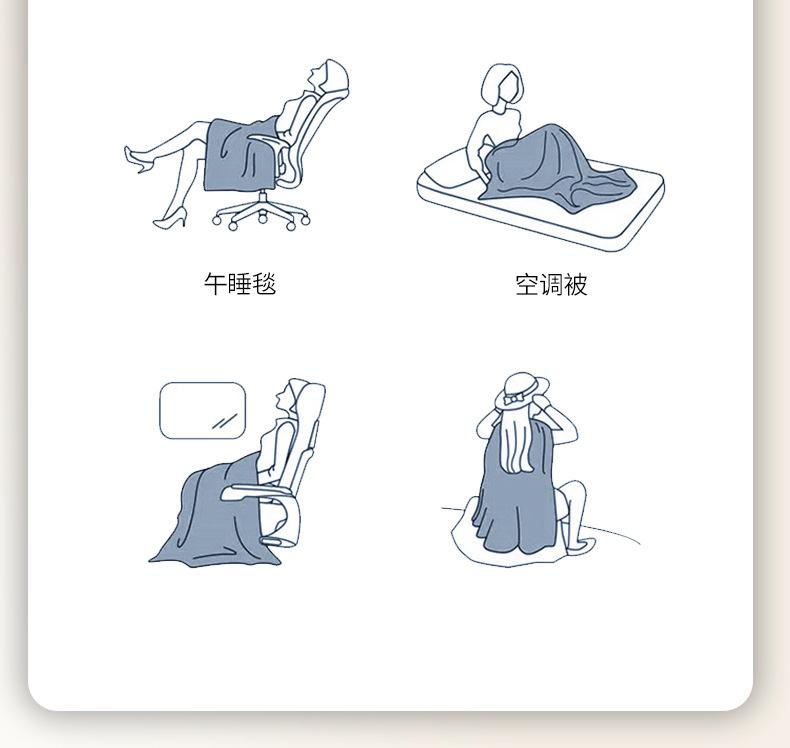 午睡毯

空调被