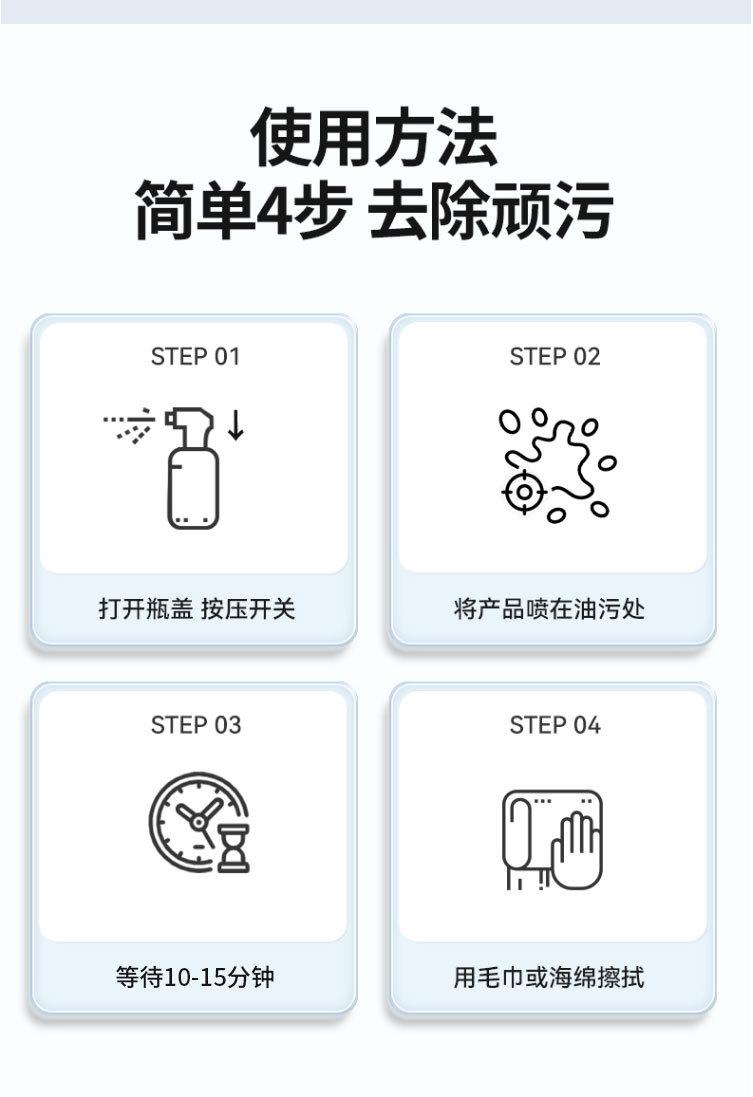 使用方法
简单4步 去除顽污

STEP 01

打开瓶盖 按压开关

STEP 02

将产品喷在油污处

STEP 03

等待10-15分钟

STEP 04

用毛巾或海绵擦拭