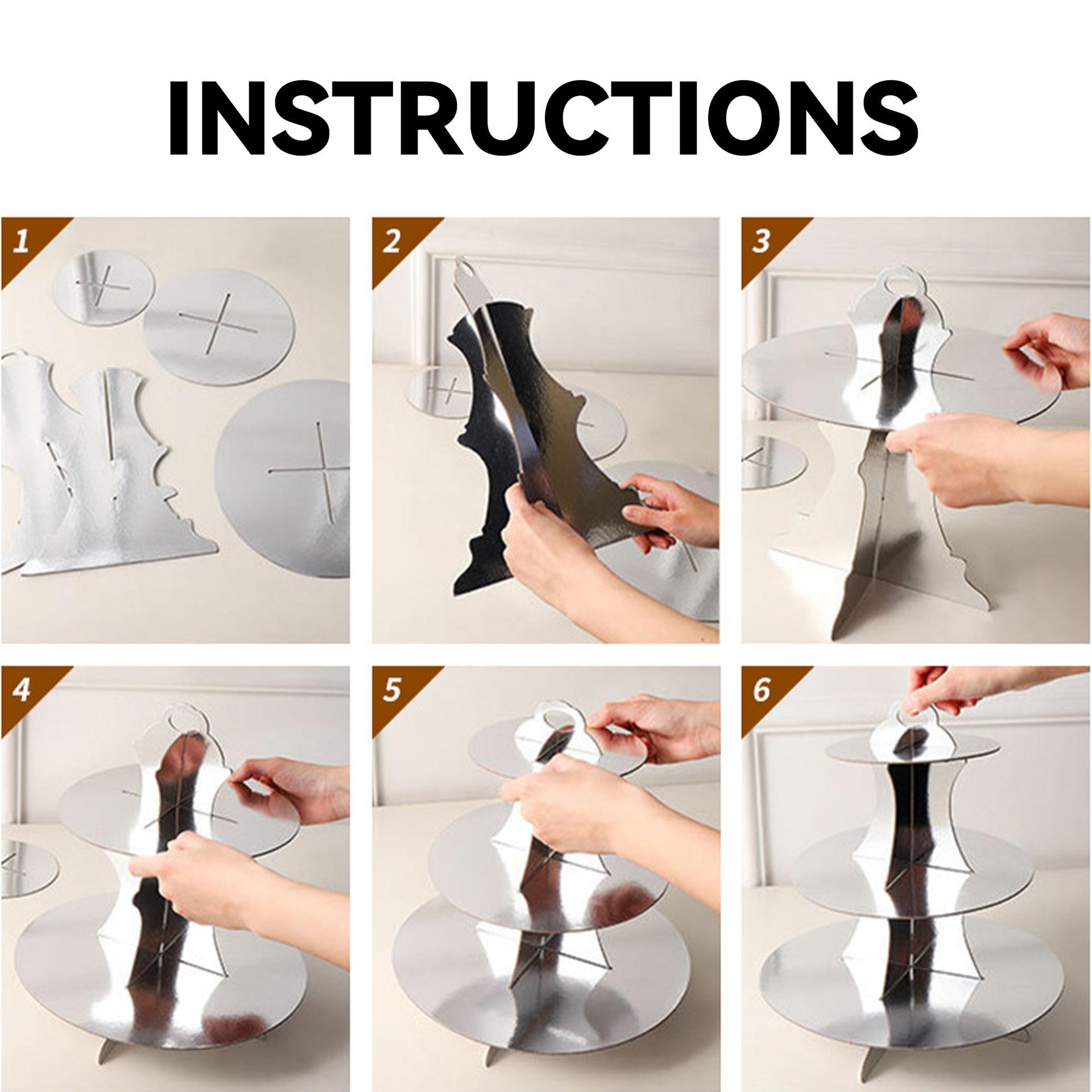 INSTRUCTIONS

1

2

3

4

5

6