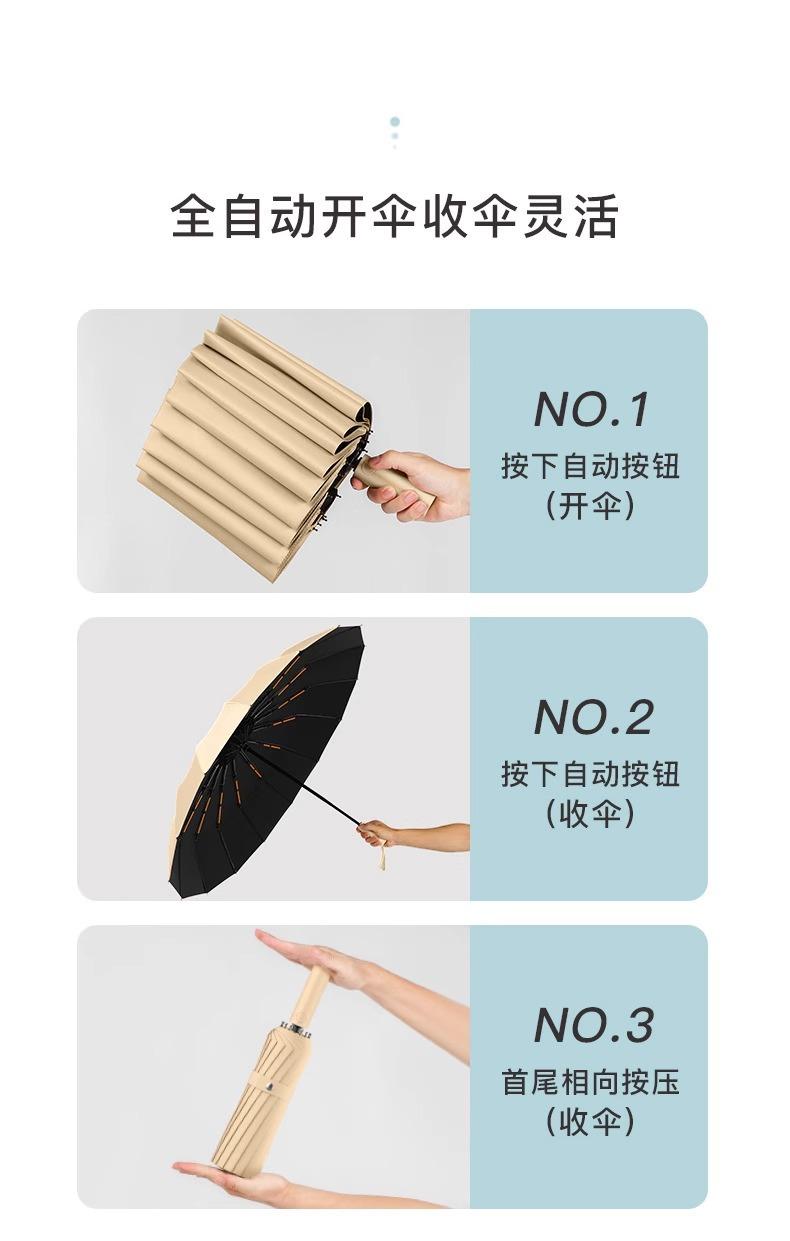 全自动开伞收伞灵活

NO.1
按下自动按钮
（开伞）

NO.2
按下自动按钮
（收伞）

NO.3
首尾相向按压
（收伞）