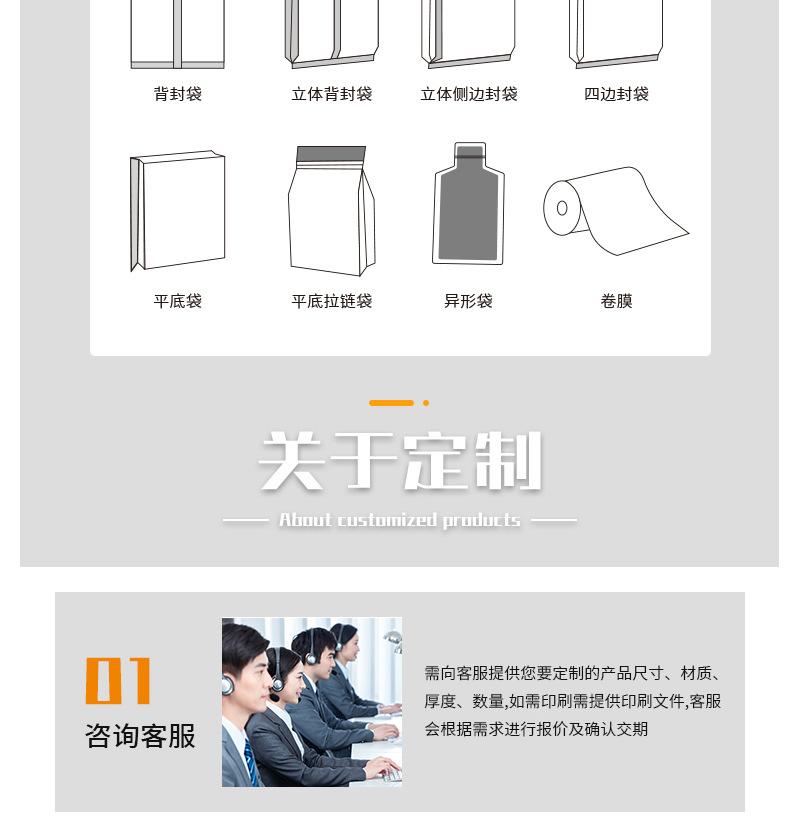 背封袋

立体背封袋

立体侧边封袋

四边封袋

平底袋

平底拉链袋

异形袋

卷膜

关于定制

About customized products

01

咨询客服

需向客服提供您要定制的产品尺寸、材质、厚度、数量,如需印刷需提供印刷文件,客服会根据需求进行报价及确认交期