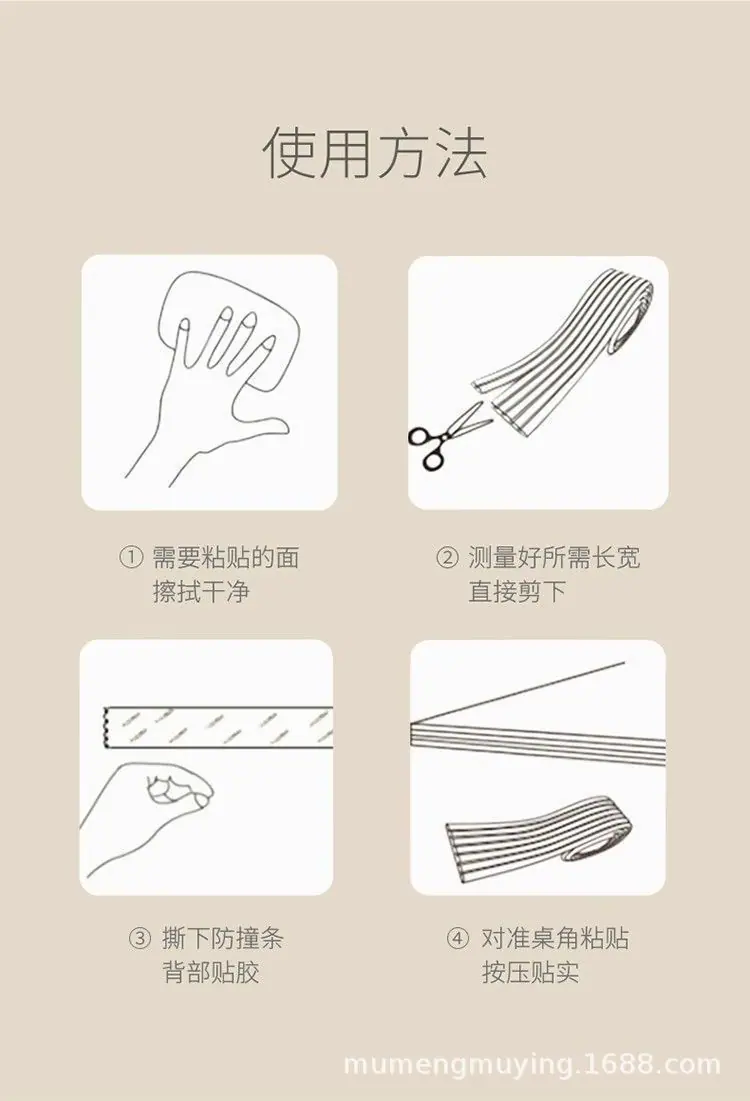 使用方法

① 需要粘贴的面擦拭干净

② 测量好所需长宽直接剪下

③ 撕下防撞条背部贴胶

④ 对准桌角粘贴按压贴实

mumengmuying.1688.com