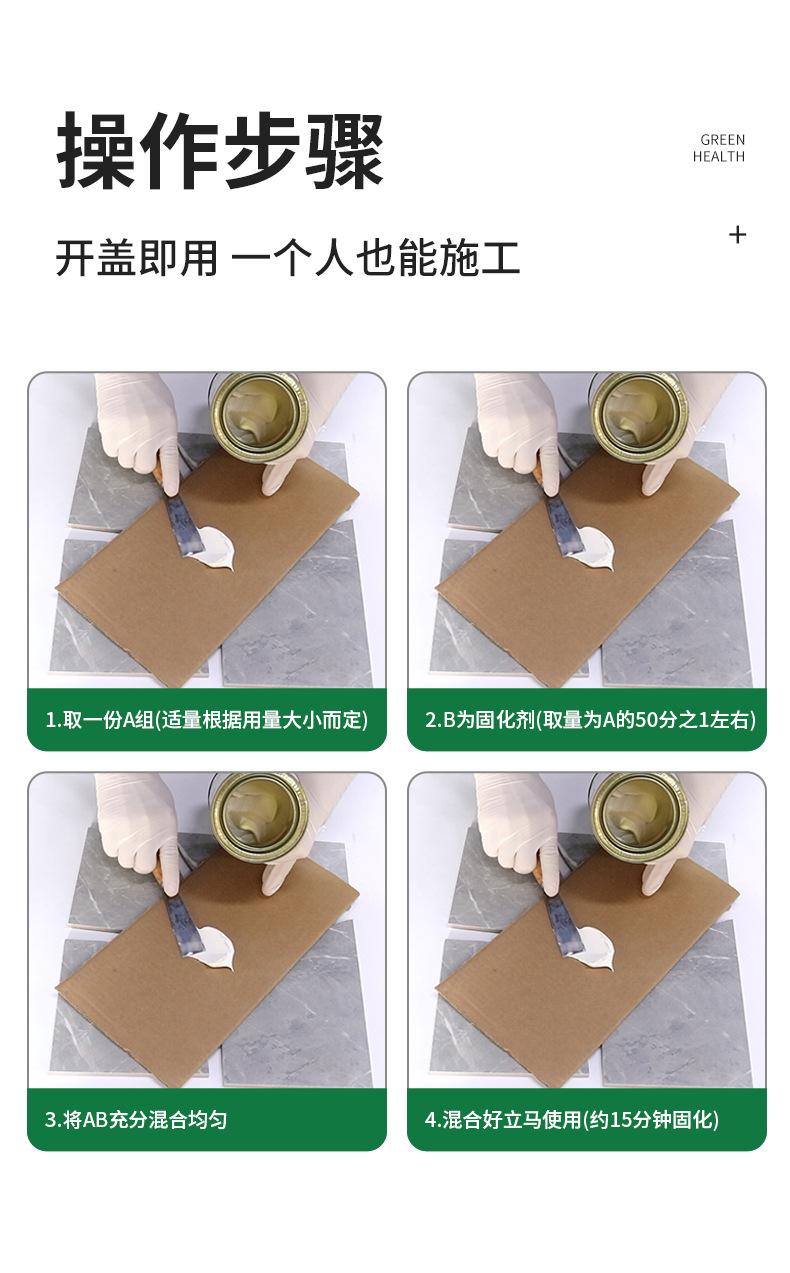 操作步骤

GREEN
HEALTH

开盖即用 一个人也能施工

+

1.取一份A组(适量根据用量大小而定)

2.B为固化剂(取量为A的50分之1左右)

3.将AB充分混合均匀

4.混合好立马使用(约15分钟固化)