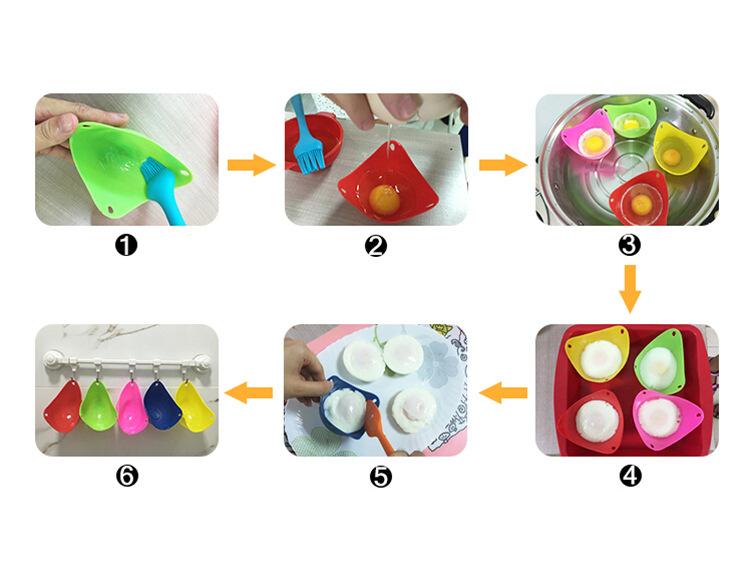 ❶

❷

❸

❹

❺

❻