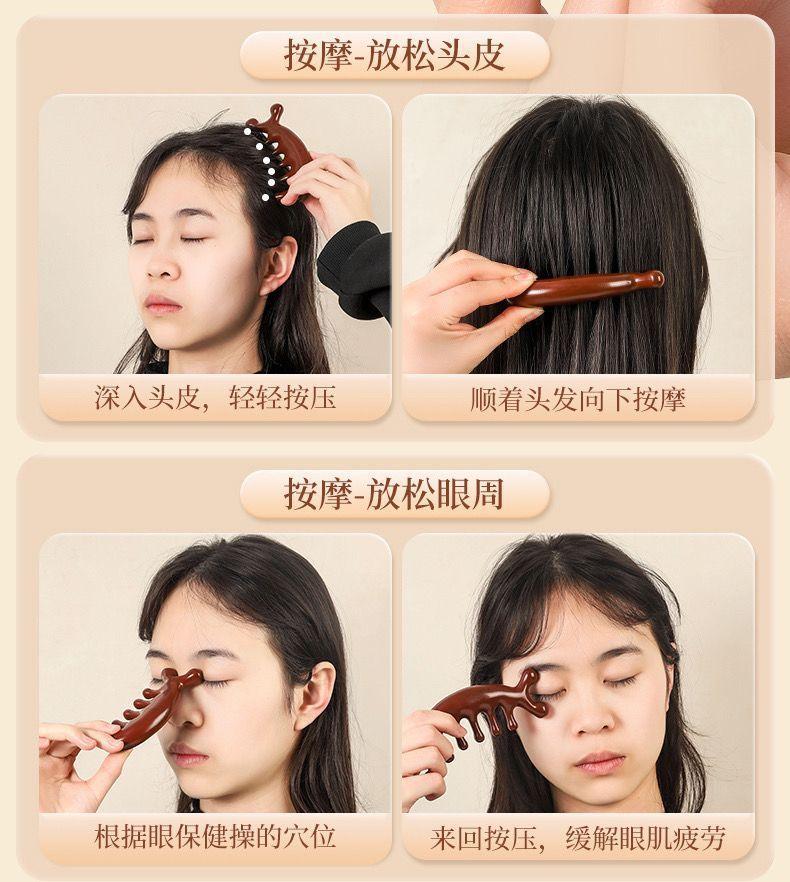 按摩-放松头皮

深入头皮，轻轻按压

顺着头发向下按摩

按摩-放松眼周

根据眼保健操的穴位

来回按压，缓解眼肌疲劳