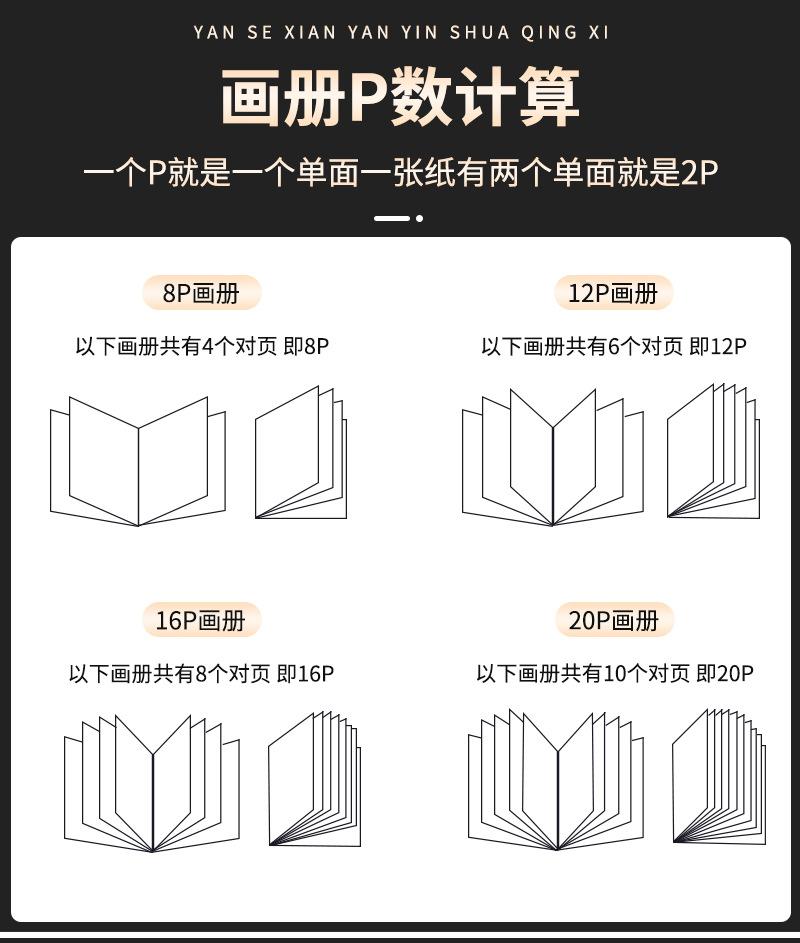 YAN SE XIAN YAN YIN SHUA QING XI

画册P数计算

一个P就是一个单面一张纸有两个单面就是2P

8P画册

以下画册共有4个对页 即8P

12P画册

以下画册共有6个对页 即12P

16P画册

以下画册共有8个对页 即16P

20P画册

以下画册共有10个对页 即20P