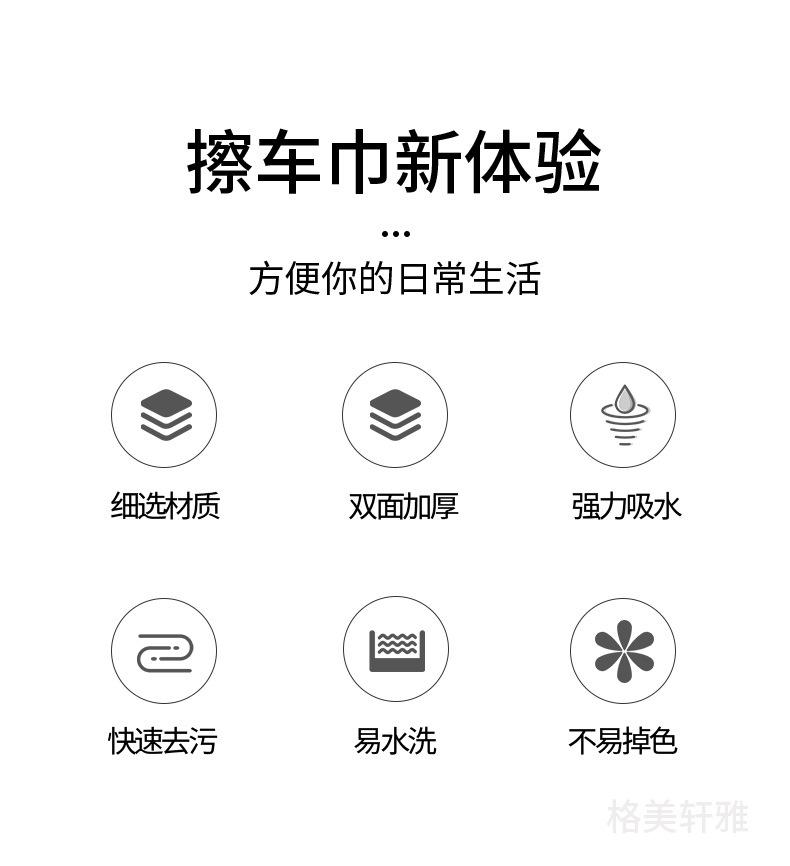 擦车巾新体验

...

方便你的日常生活

细选材质

双面加厚

强力吸水

快速去污

易水洗

不易掉色

格美轩雅