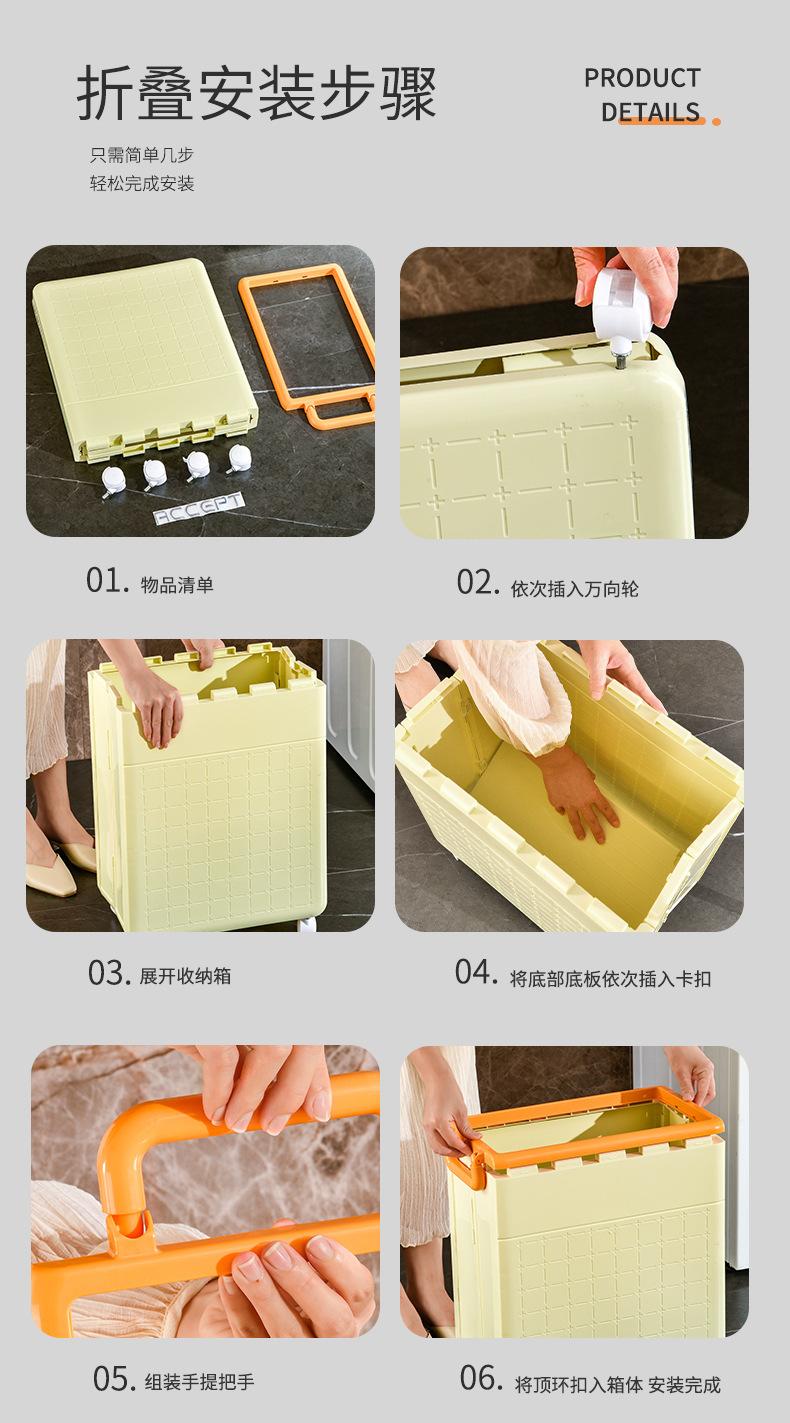 折叠安装步骤

PRODUCT
DETAILS

只需简单几步
轻松完成安装

ACCEPT

01. 物品清单

02. 依次插入万向轮

03. 展开收纳箱

04. 将底部底板依次插入卡扣

05. 组装手提把手

06. 将顶环扣入箱体 安装完成