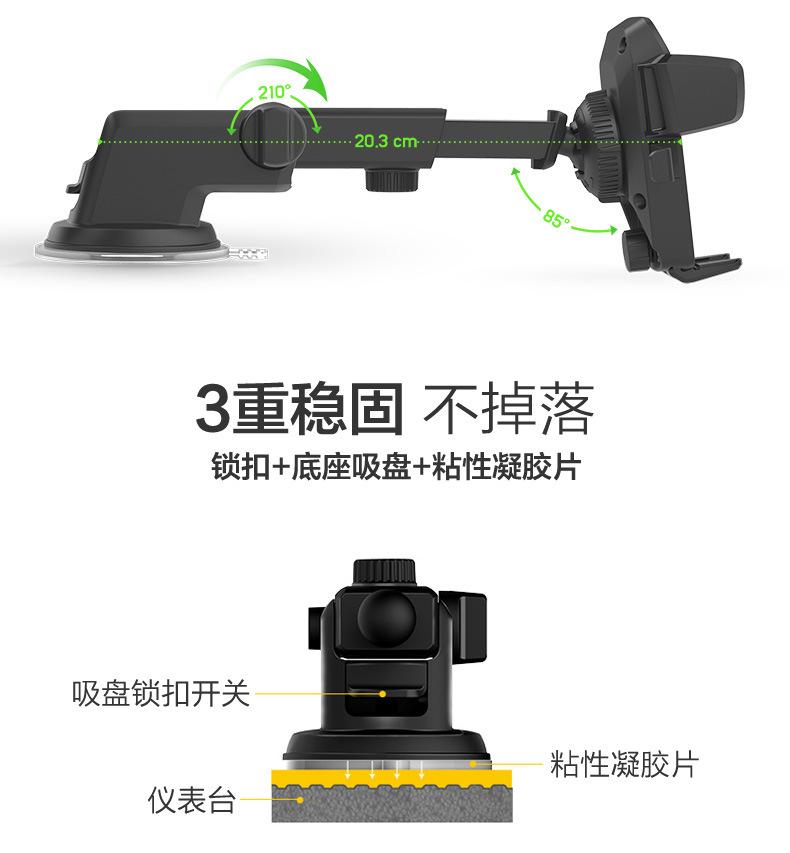 210°

20.3 cm

85°

3重稳固 不掉落

锁扣+底座吸盘+粘性凝胶片

吸盘锁扣开关

粘性凝胶片

仪表台