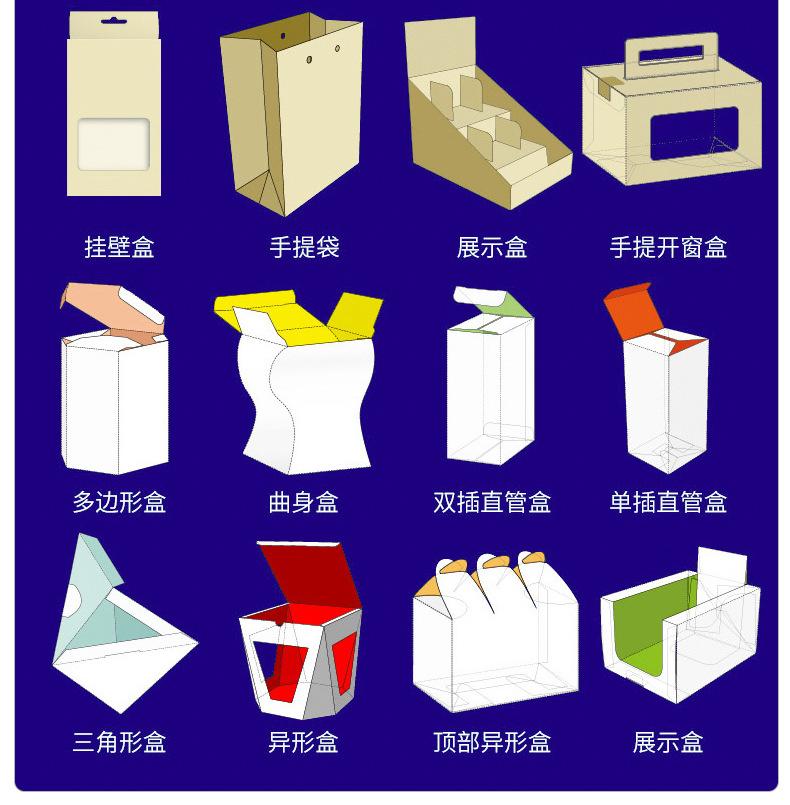 挂壁盒 手提袋 展示盒 手提开窗盒

多边形盒 曲身盒 双插直管盒 单插直管盒

三角形盒 异形盒 顶部异形盒 展示盒