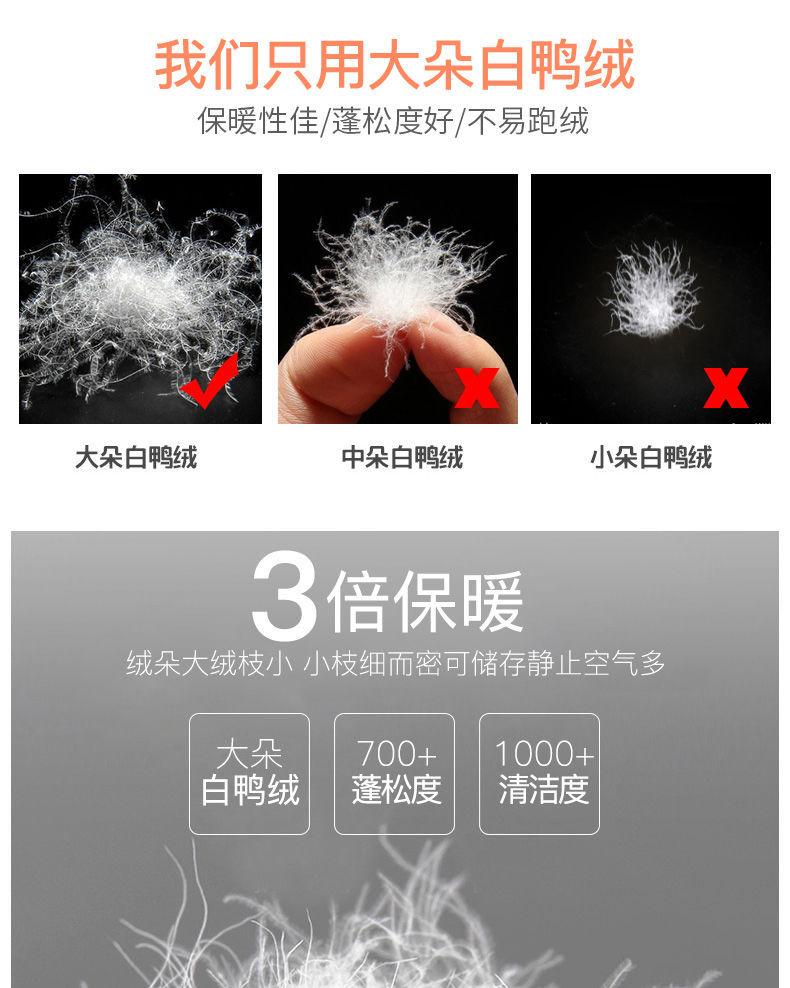 我们只用大朵白鸭绒

保暖性佳/蓬松度好/不易跑绒

大朵白鸭绒

中朵白鸭绒

小朵白鸭绒

3倍保暖

绒朵大绒枝小 小枝细而密可储存静止空气多

大朵
白鸭绒

700+
蓬松度

1000+
清洁度