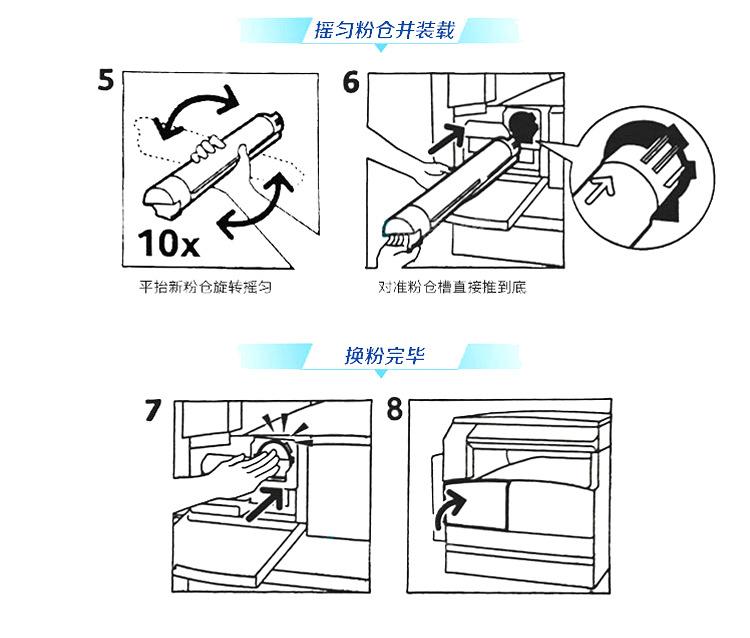 摇匀粉仓并装载

5

10x

平抬新粉仓旋转摇匀

6

对准粉仓槽直接推到底

换粉完毕

7

8