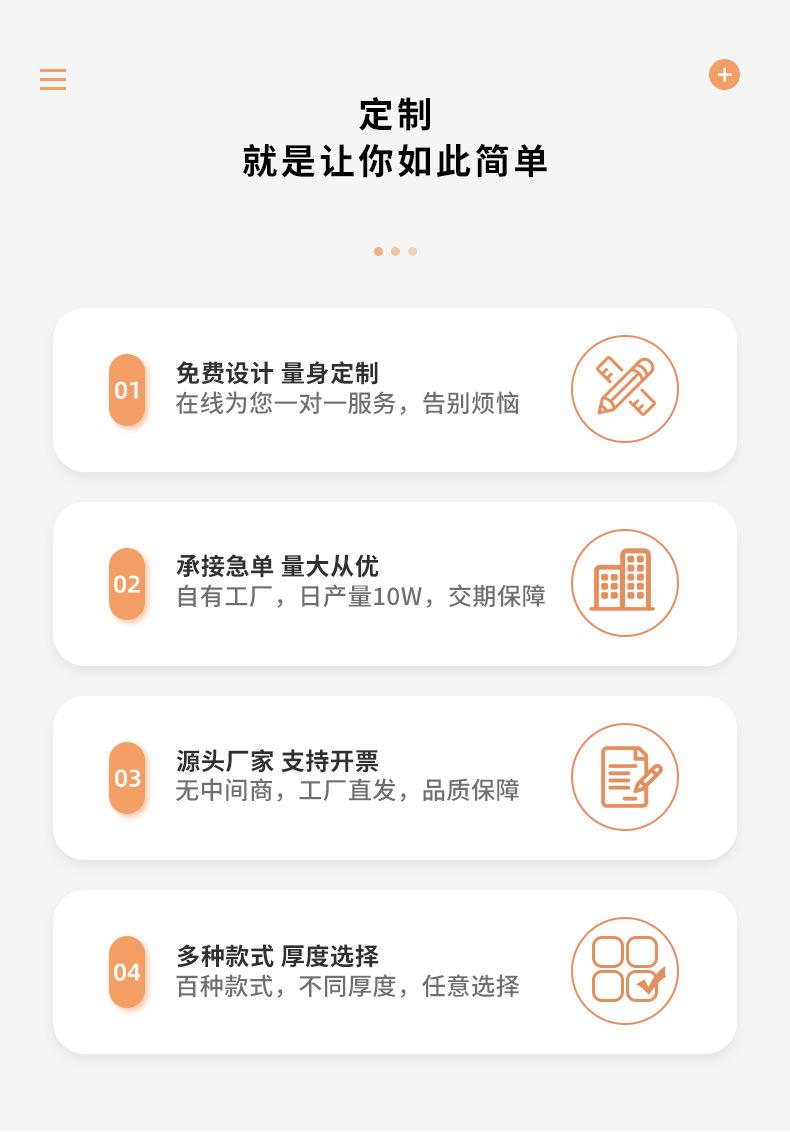 定制
就是让你如此简单

01

免费设计 量身定制
在线为您一对一服务，告别烦恼

02

承接急单 量大从优
自有工厂，日产量10W，交期保障

03

源头厂家 支持开票
无中间商，工厂直发，品质保障

04

多种款式 厚度选择
百种款式，不同厚度，任意选择